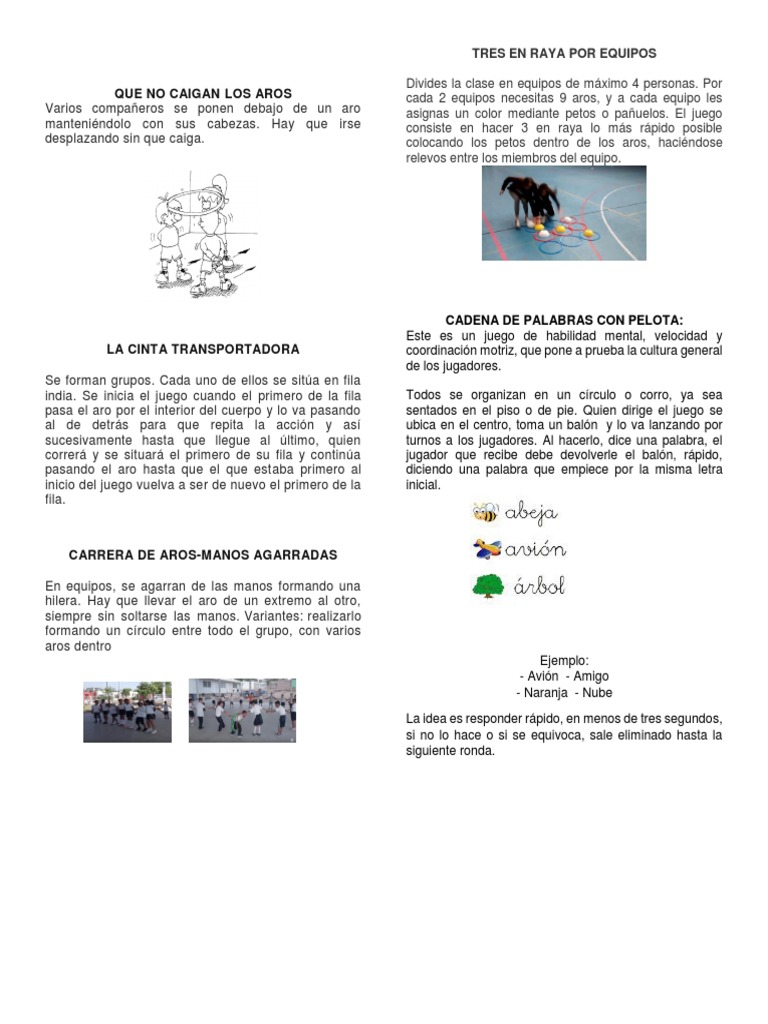 QUE NO CAIGAN LOS AROS
Varios compañeros se ponen debajo de un aro manteniéndolo con sus cabezas. Hay que irse desplazando sin que caiga.

LA CINTA TRANSPORTADORA

Se forman grupos. Cada uno de ellos se sitúa en fila india. Se inicia el juego cuando el primero de la fila pasa el aro por el interior del cuerpo y lo va pasando al de detrás para que repita la acción y así sucesivamente hasta que llegue al último, quien correrá y se situará el primero de su fila y continúa pasando el aro hasta que el que estaba primero al inicio del juego vuelva a ser de nuevo el primero de la fila.

CARRERA DE AROS-MANOS AGARRADAS

En equipos, se agarran de las manos formando una hilera. Hay que llevar el aro de un extremo al otro, siempre sin soltarse las manos. Variantes: realizarlo formando un círculo entre todo el grupo, con varios aros dentro

TRES EN RAYA POR EQUIPOS

Divides la clase en equipos de máximo 4 personas. Por cada 2 equipos necesitas 9 aros, y a cada equipo les asignas un color mediante petos o pañuelos. El juego consiste en hacer 3 en raya lo más rápido posible colocando los petos dentro de los aros, haciéndose relevos entre los miembros del equipo.

CADENA DE PALABRAS CON PELOTA:
Este es un juego de habilidad mental, velocidad y coordinación motriz, que pone a prueba la cultura general de los jugadores.

Todos se organizan en un círculo o corro, ya sea sentados en el piso o de pie. Quien dirige el juego se ubica en el centro, toma un balón y lo va lanzando por turnos a los jugadores. Al hacerlo, dice una palabra, el jugador que recibe debe devolverle el balón, rápido, diciendo una palabra que empiece por la misma letra inicial.

abeja
avión
árbol

Ejemplo:
- Avión - Amigo
- Naranja - Nube

La idea es responder rápido, en menos de tres segundos, si no lo hace o si se equivoca, sale eliminado hasta la siguiente ronda.