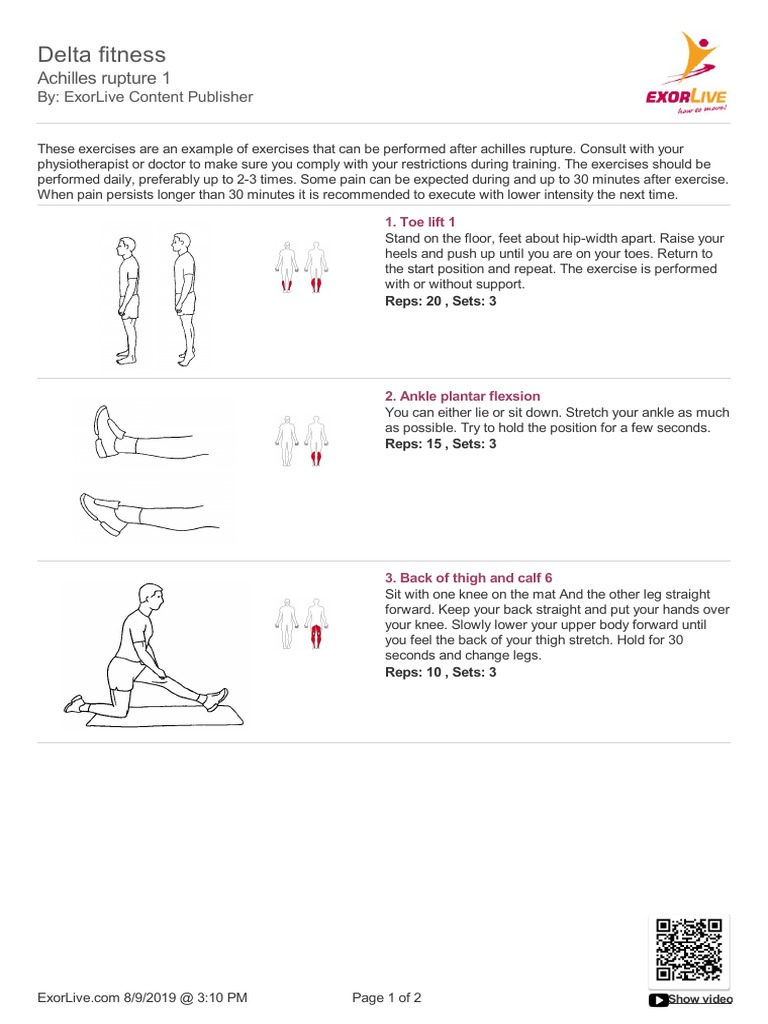 Delta fitness
Achilles rupture 1
By: ExorLive Content Publisher

EXORLIVE
how to move!

These exercises are an example of exercises that can be performed after achilles rupture. Consult with your physiotherapist or doctor to make sure you comply with your restrictions during training. The exercises should be performed daily, preferably up to 2-3 times. Some pain can be expected during and up to 30 minutes after exercise. When pain persists longer than 30 minutes it is recommended to execute with lower intensity the next time.

1. Toe lift 1
Stand on the floor, feet about hip-width apart. Raise your heels and push up until you are on your toes. Return to the start position and repeat. The exercise is performed with or without support.
Reps: 20 , Sets: 3

2. Ankle plantar flexsion
You can either lie or sit down. Stretch your ankle as much as possible. Try to hold the position for a few seconds.
Reps: 15 , Sets: 3

3. Back of thigh and calf 6
Sit with one knee on the mat And the other leg straight forward. Keep your back straight and put your hands over your knee. Slowly lower your upper body forward until you feel the back of your thigh stretch. Hold for 30 seconds and change legs.
Reps: 10 , Sets: 3

ExorLive.com 8/9/2019 @ 3:10 PM
Page 1 of 2
Show video