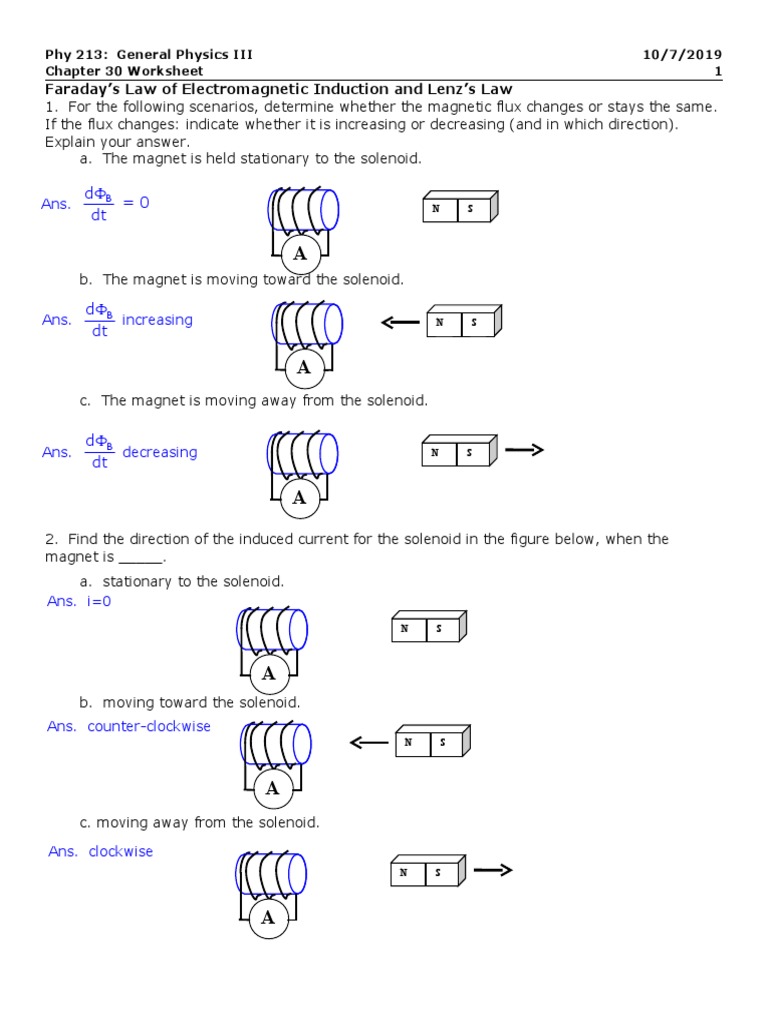 Phy 213: General Physics III 10/7/2019
Chapter 30 Worksheet 1

Faraday's Law of Electromagnetic Induction and Lenz's Law

1. For the following scenarios, determine whether the magnetic flux changes or stays the same. If the flux changes: indicate whether it is increasing or decreasing (and in which direction). Explain your answer.

a. The magnet is held stationary to the solenoid.

Ans. $\frac{d\Phi_B}{dt} = 0$

A

N S

b. The magnet is moving toward the solenoid.

Ans. $\frac{d\Phi_B}{dt}$ increasing

A

N S

c. The magnet is moving away from the solenoid.

Ans. $\frac{d\Phi_B}{dt}$ decreasing

A

N S

2. Find the direction of the induced current for the solenoid in the figure below, when the magnet is _____.

a. stationary to the solenoid.

Ans. i=0

A

N S

b. moving toward the solenoid.

Ans. counter-clockwise

A

N S

c. moving away from the solenoid.

Ans. clockwise

A

N S