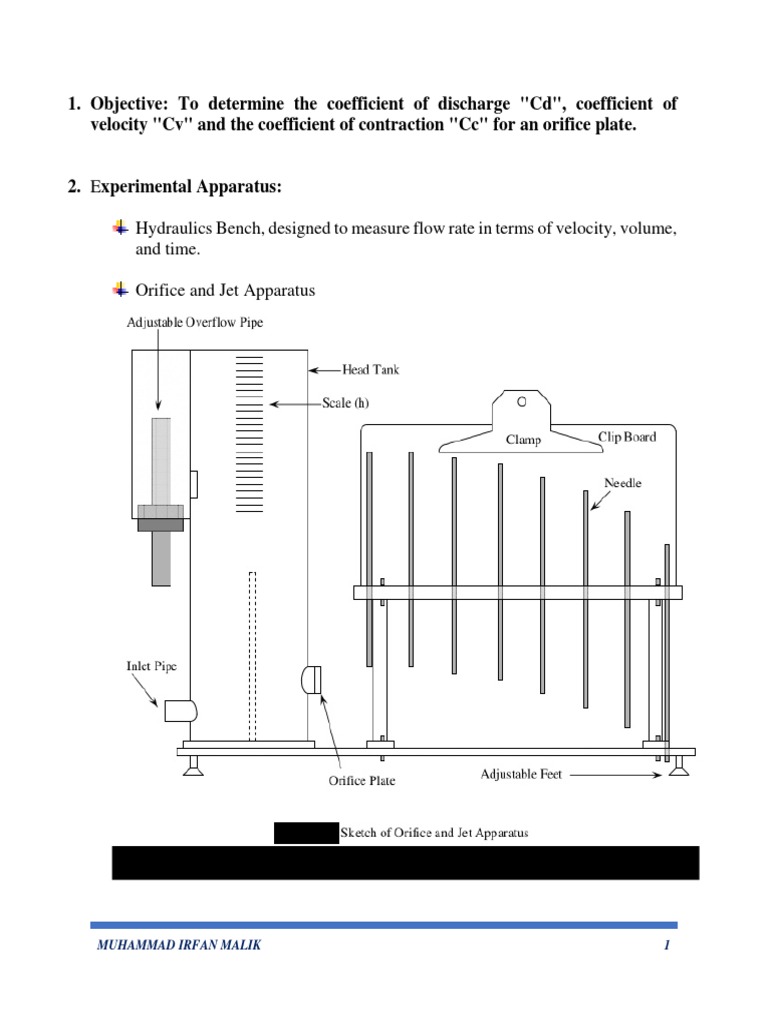 1. Objective: To determine the coefficient of discharge "Cd", coefficient of velocity "Cv" and the coefficient of contraction "Cc" for an orifice plate.

2. Experimental Apparatus:

Hydraulics Bench, designed to measure flow rate in terms of velocity, volume, and time.

Orifice and Jet Apparatus

Adjustable Overflow Pipe

Head Tank

Scale (h)

Clamp

Clip Board

Needle

Inlet Pipe

Orifice Plate

Adjustable Feet

Sketch of Orifice and Jet Apparatus

MUHAMMAD IRFAN MALIK

1