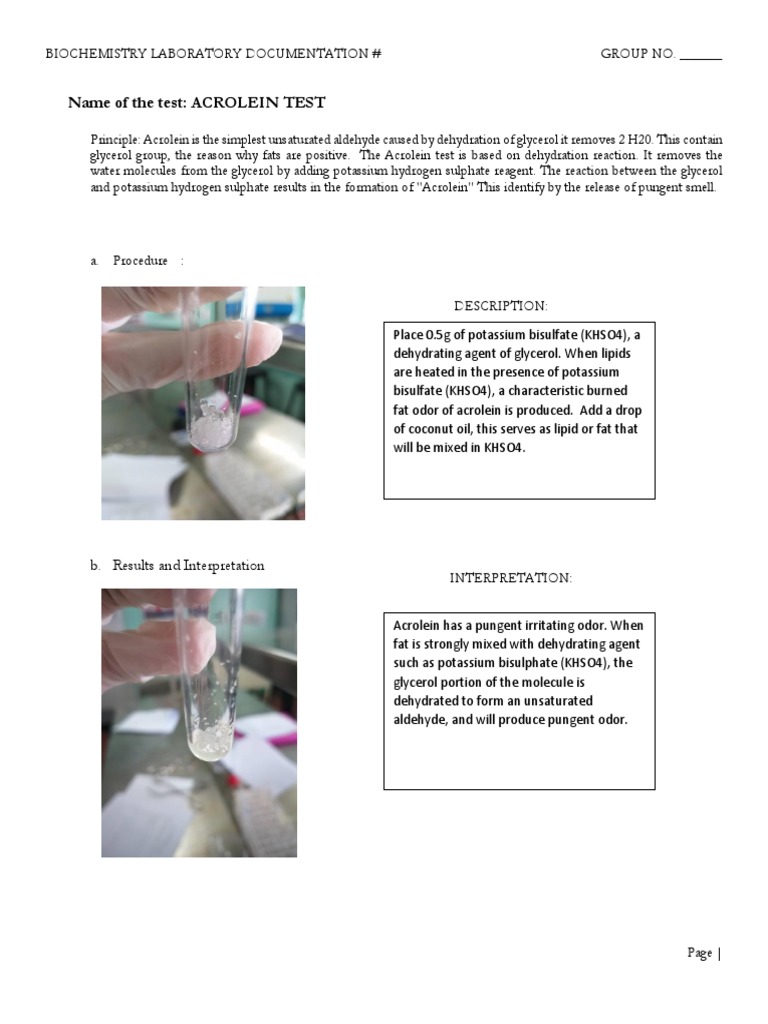 BIOCHEMISTRY LABORATORY DOCUMENTATION #

GROUP NO. ______

Name of the test: ACROLEIN TEST

Principle: Acrolein is the simplest unsaturated aldehyde caused by dehydration of glycerol it removes 2 H20. This contain glycerol group, the reason why fats are positive. The Acrolein test is based on dehydration reaction. It removes the water molecules from the glycerol by adding potassium hydrogen sulphate reagent. The reaction between the glycerol and potassium hydrogen sulphate results in the formation of "Acrolein" This identify by the release of pungent smell.

a. Procedure :

DESCRIPTION:

Place 0.5g of potassium bisulfate (KHSO4), a dehydrating agent of glycerol. When lipids are heated in the presence of potassium bisulfate (KHSO4), a characteristic burned fat odor of acrolein is produced. Add a drop of coconut oil, this serves as lipid or fat that will be mixed in KHSO4.

b. Results and Interpretation

INTERPRETATION:

Acrolein has a pungent irritating odor. When fat is strongly mixed with dehydrating agent such as potassium bisulphate (KHSO4), the glycerol portion of the molecule is dehydrated to form an unsaturated aldehyde, and will produce pungent odor.

Page |