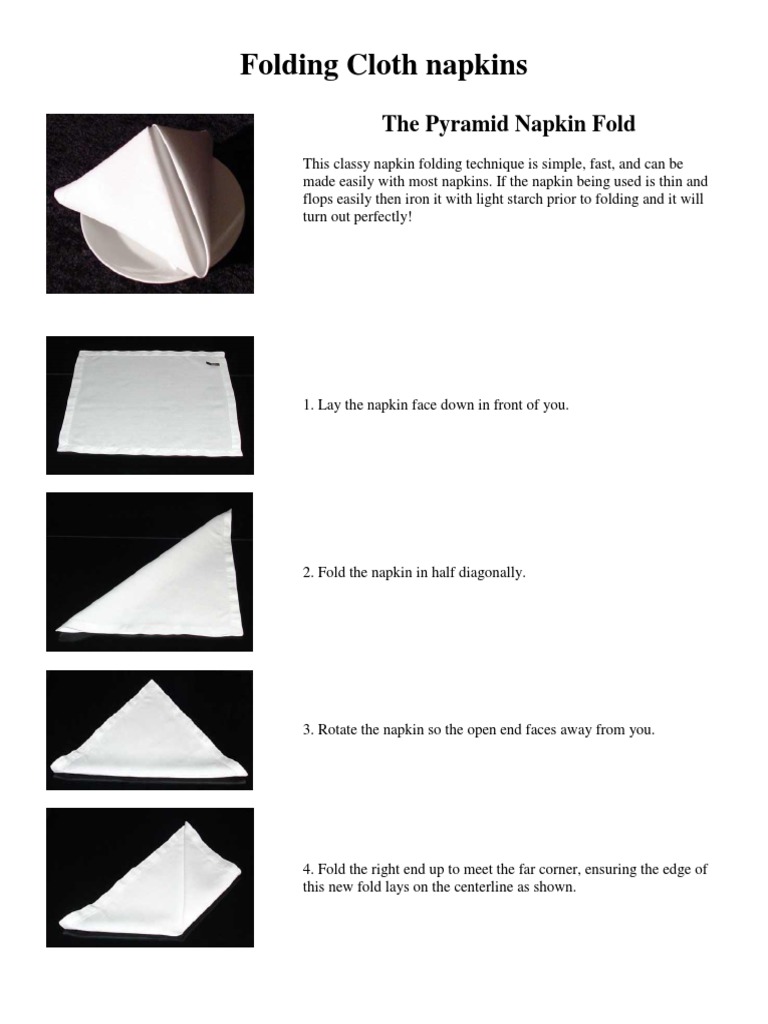 Folding Cloth napkins

The Pyramid Napkin Fold

This classy napkin folding technique is simple, fast, and can be made easily with most napkins. If the napkin being used is thin and flops easily then iron it with light starch prior to folding and it will turn out perfectly!

1. Lay the napkin face down in front of you.

2. Fold the napkin in half diagonally.

3. Rotate the napkin so the open end faces away from you.

4. Fold the right end up to meet the far corner, ensuring the edge of this new fold lays on the centerline as shown.