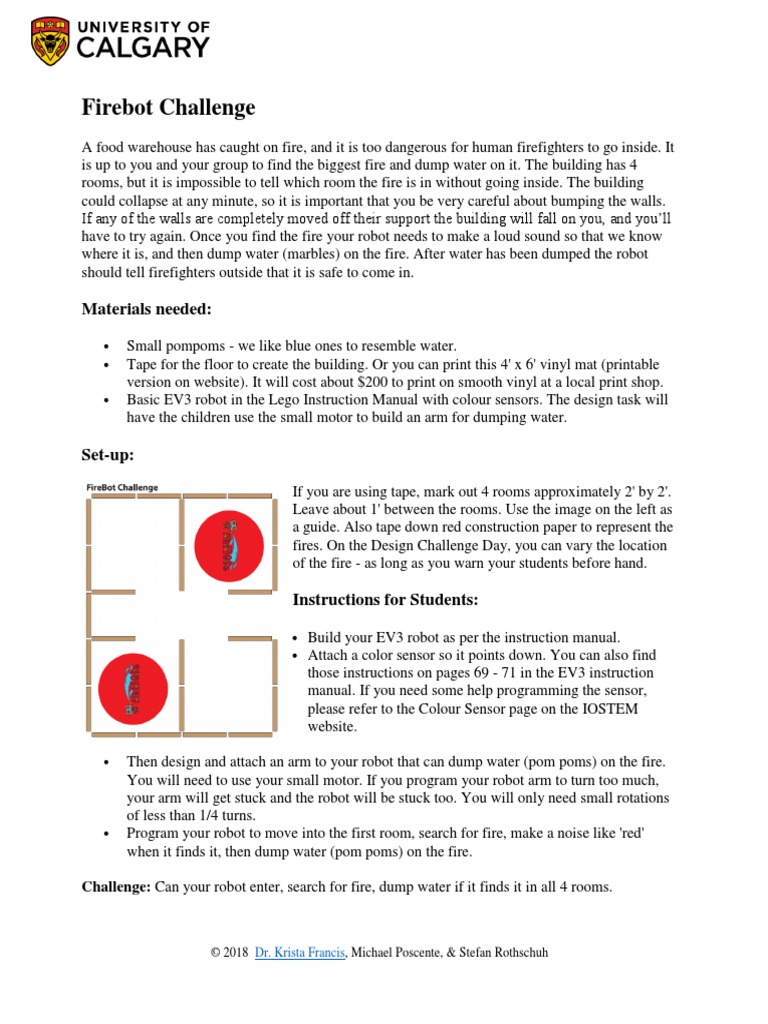 UNIVERSITY OF CALGARY

Firebot Challenge

A food warehouse has caught on fire, and it is too dangerous for human firefighters to go inside. It is up to you and your group to find the biggest fire and dump water on it. The building has 4 rooms, but it is impossible to tell which room the fire is in without going inside. The building could collapse at any minute, so it is important that you be very careful about bumping the walls. If any of the walls are completely moved off their support the building will fall on you, and you'll have to try again. Once you find the fire your robot needs to make a loud sound so that we know where it is, and then dump water (marbles) on the fire. After water has been dumped the robot should tell firefighters outside that it is safe to come in.

Materials needed:

• Small pompoms - we like blue ones to resemble water.
• Tape for the floor to create the building. Or you can print this 4' x 6' vinyl mat (printable version on website). It will cost about $200 to print on smooth vinyl at a local print shop.
• Basic EV3 robot in the Lego Instruction Manual with colour sensors. The design task will have the children use the small motor to build an arm for dumping water.

Set-up:

FireBot Challenge

If you are using tape, mark out 4 rooms approximately 2' by 2'. Leave about 1' between the rooms. Use the image on the left as a guide. Also tape down red construction paper to represent the fires. On the Design Challenge Day, you can vary the location of the fire - as long as you warn your students before hand.

Instructions for Students:

• Build your EV3 robot as per the instruction manual.
• Attach a color sensor so it points down. You can also find those instructions on pages 69 - 71 in the EV3 instruction manual. If you need some help programming the sensor, please refer to the Colour Sensor page on the IOSTEM website.
• Then design and attach an arm to your robot that can dump water (pom poms) on the fire. You will need to use your small motor. If you program your robot arm to turn too much, your arm will get stuck and the robot will be stuck too. You will only need small rotations of less than 1/4 turns.
• Program your robot to move into the first room, search for fire, make a noise like 'red' when it finds it, then dump water (pom poms) on the fire.

Challenge: Can your robot enter, search for fire, dump water if it finds it in all 4 rooms.

© 2018 Dr. Krista Francis, Michael Poscente, & Stefan Rothschuh