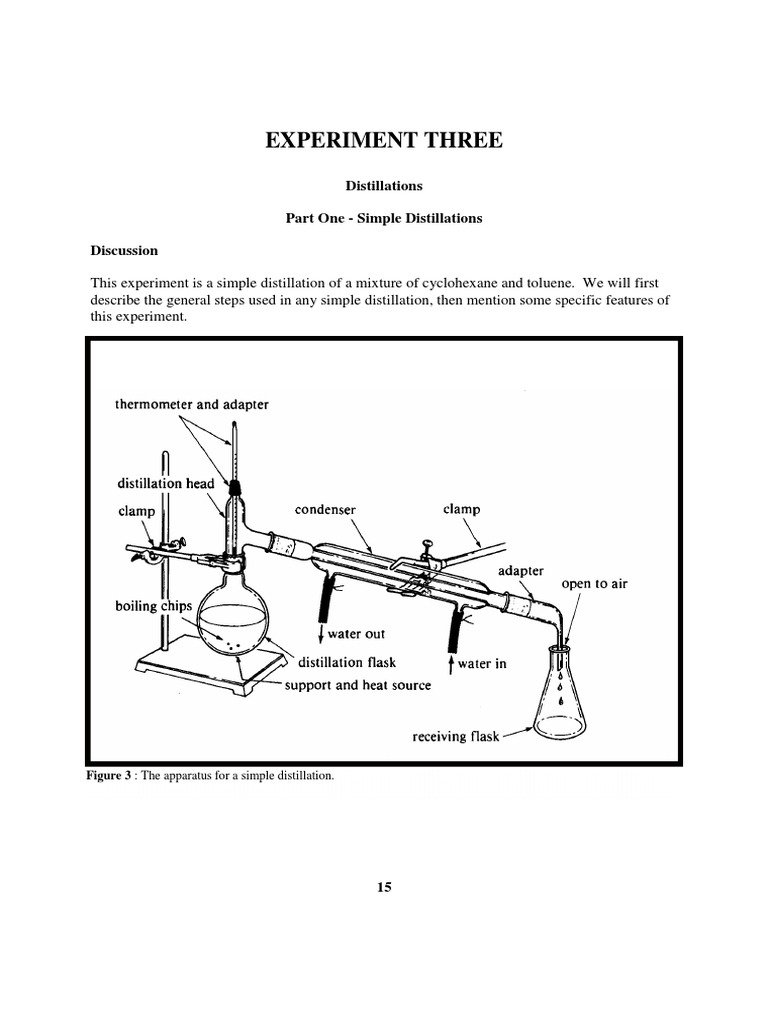 EXPERIMENT THREE

Distillations

Part One - Simple Distillations

Discussion

This experiment is a simple distillation of a mixture of cyclohexane and toluene. We will first describe the general steps used in any simple distillation, then mention some specific features of this experiment.

thermometer and adapter
distillation head
clamp
condenser
clamp
adapter
open to air
boiling chips
water out
water in
distillation flask
support and heat source
receiving flask

Figure 3 : The apparatus for a simple distillation.

15