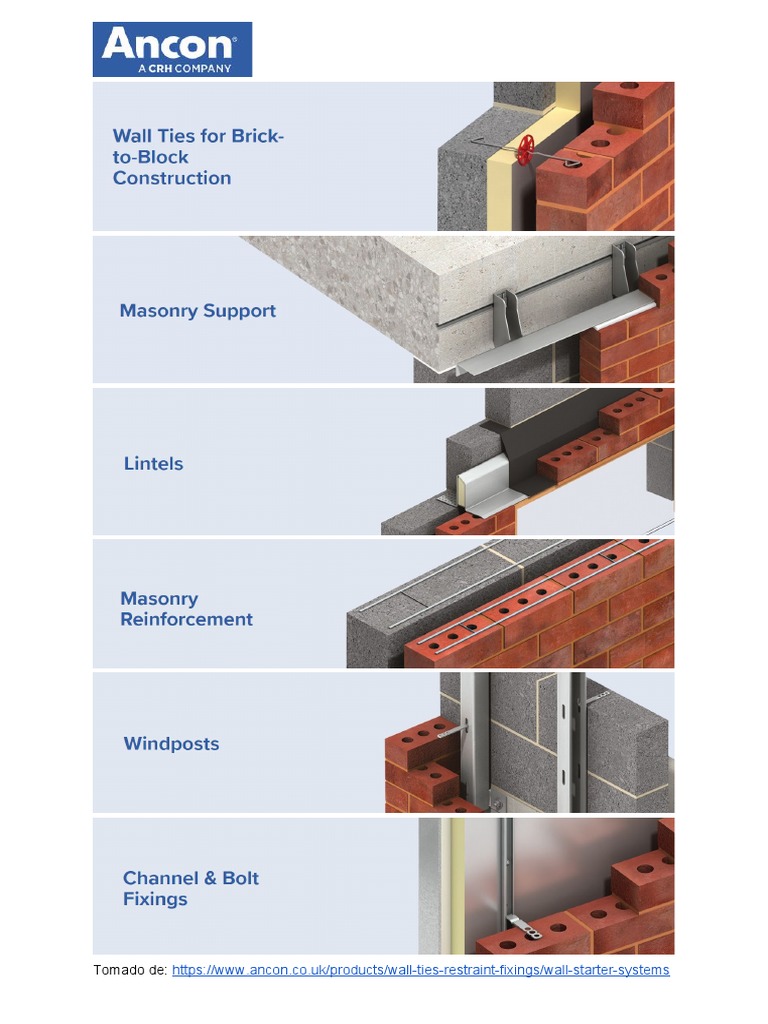 Ancon®
A CRH COMPANY

Wall Ties for Brick-to-Block Construction

Masonry Support

Lintels

Masonry Reinforcement

Windposts

Channel & Bolt Fixings

Tomado de: https://www.ancon.co.uk/products/wall-ties-restraint-fixings/wall-starter-systems