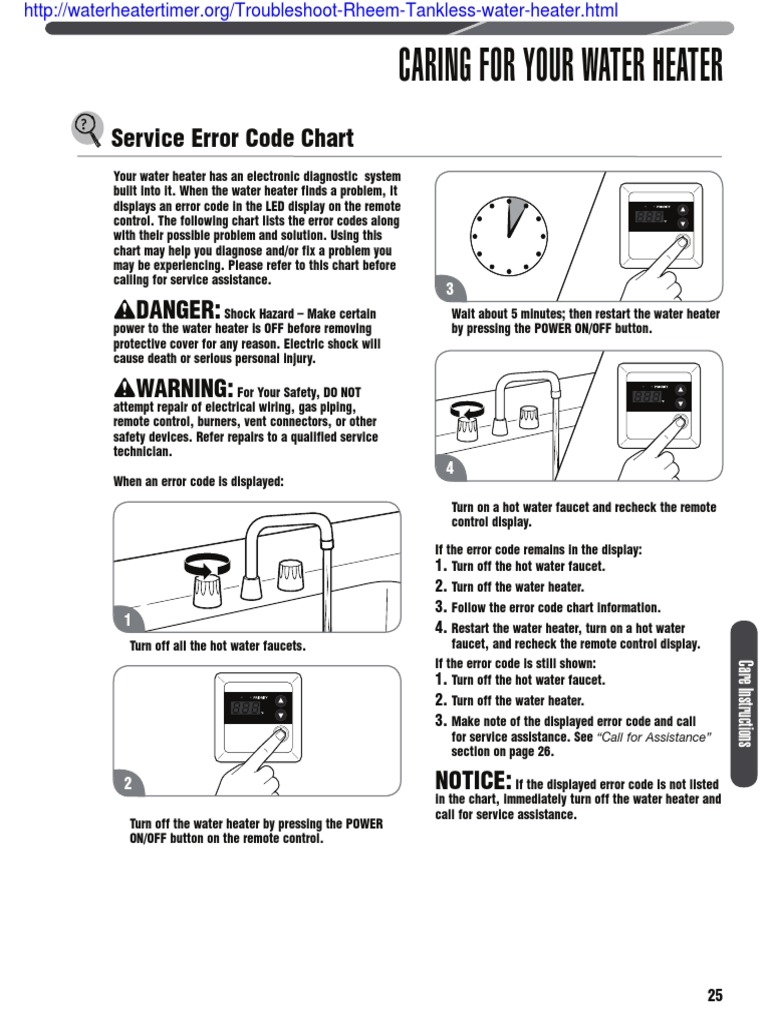 http://waterheatertimer.org/Troubleshoot-Rheem-Tankless-water-heater.html

CARING FOR YOUR WATER HEATER

Service Error Code Chart

Your water heater has an electronic diagnostic system built into it. When the water heater finds a problem, it displays an error code in the LED display on the remote control. The following chart lists the error codes along with their possible problem and solution. Using this chart may help you diagnose and/or fix a problem you may be experiencing. Please refer to this chart before calling for service assistance.

DANGER: Shock Hazard – Make certain power to the water heater is OFF before removing protective cover for any reason. Electric shock will cause death or serious personal injury.

WARNING: For Your Safety, DO NOT attempt repair of electrical wiring, gas piping, remote control, burners, vent connectors, or other safety devices. Refer repairs to a qualified service technician.

When an error code is displayed:

1

Turn off all the hot water faucets.

2

Turn off the water heater by pressing the POWER ON/OFF button on the remote control.

3

Wait about 5 minutes; then restart the water heater by pressing the POWER ON/OFF button.

4

Turn on a hot water faucet and recheck the remote control display.

If the error code remains in the display:
1. Turn off the hot water faucet.
2. Turn off the water heater.
3. Follow the error code chart information.
4. Restart the water heater, turn on a hot water faucet, and recheck the remote control display.

If the error code is still shown:
1. Turn off the hot water faucet.
2. Turn off the water heater.
3. Make note of the displayed error code and call for service assistance. See "Call for Assistance" section on page 26.

NOTICE: If the displayed error code is not listed in the chart, immediately turn off the water heater and call for service assistance.

Care Instructions

25