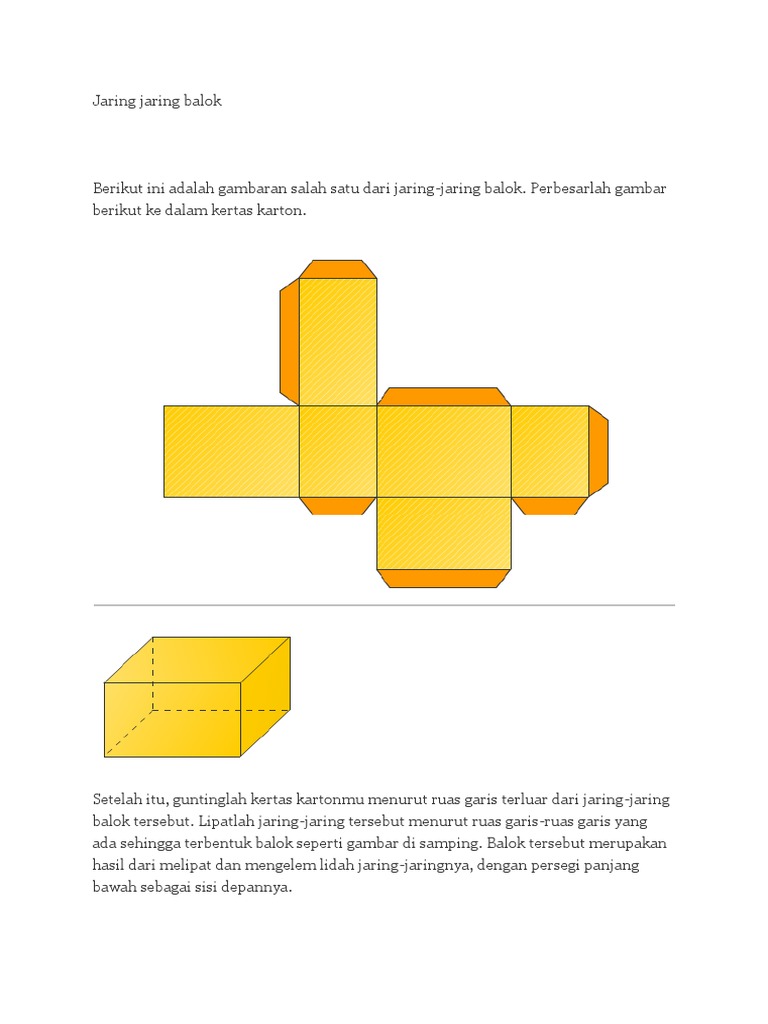 Jaring jaring balok

Berikut ini adalah gambaran salah satu dari jaring-jaring balok. Perbesarlah gambar berikut ke dalam kertas karton.

Setelah itu, guntinglah kertas kartonmu menurut ruas garis terluar dari jaring-jaring balok tersebut. Lipatlah jaring-jaring tersebut menurut ruas garis-ruas garis yang ada sehingga terbentuk balok seperti gambar di samping. Balok tersebut merupakan hasil dari melipat dan mengelem lidah jaring-jaringnya, dengan persegi panjang bawah sebagai sisi depannya.