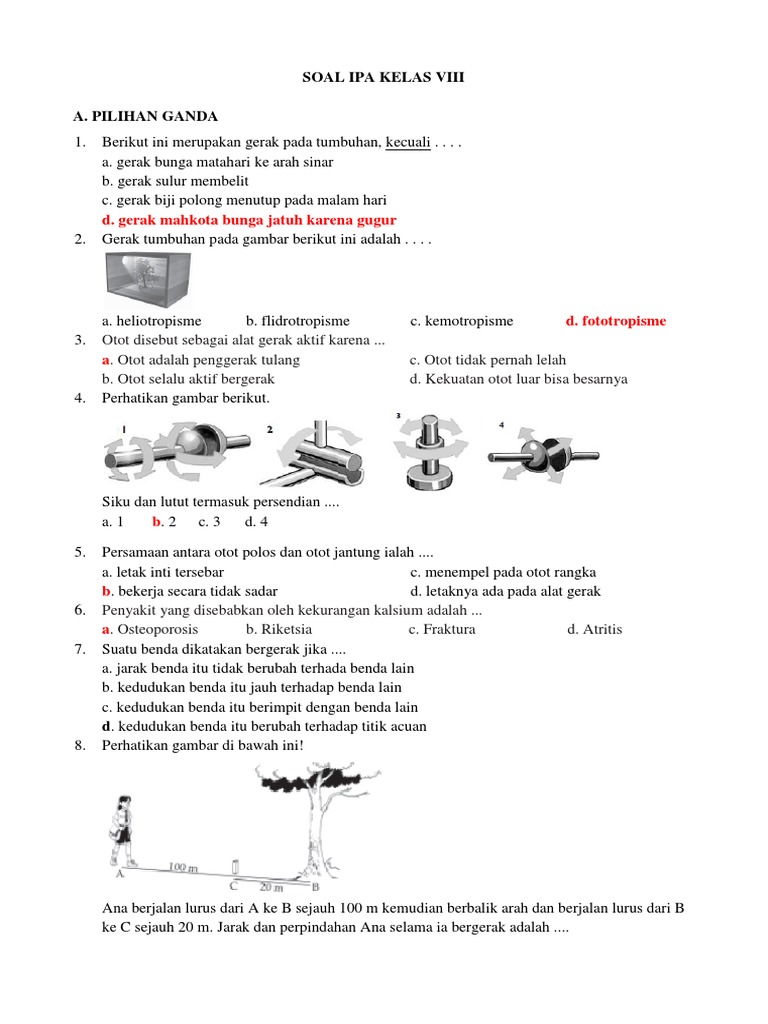 SOAL IPA KELAS VIII

A. PILIHAN GANDA

1. Berikut ini merupakan gerak pada tumbuhan, kecuali . . . .
a. gerak bunga matahari ke arah sinar
b. gerak sulur membelit
c. gerak biji polong menutup pada malam hari
d. gerak mahkota bunga jatuh karena gugur

2. Gerak tumbuhan pada gambar berikut ini adalah . . . .
a. heliotropisme b. flidrotropisme c. kemotropisme d. fototropisme

3. Otot disebut sebagai alat gerak aktif karena ...
a. Otot adalah penggerak tulang
b. Otot selalu aktif bergerak
c. Otot tidak pernah lelah
d. Kekuatan otot luar bisa besarnya

4. Perhatikan gambar berikut.
1 2 3 4
Siku dan lutut termasuk persendian ....
a. 1 b. 2 c. 3 d. 4

5. Persamaan antara otot polos dan otot jantung ialah ....
a. letak inti tersebar
b. bekerja secara tidak sadar
c. menempel pada otot rangka
d. letaknya ada pada alat gerak

6. Penyakit yang disebabkan oleh kekurangan kalsium adalah ...
a. Osteoporosis b. Riketsia c. Fraktura d. Atritis

7. Suatu benda dikatakan bergerak jika ....
a. jarak benda itu tidak berubah terhada benda lain
b. kedudukan benda itu jauh terhadap benda lain
c. kedudukan benda itu berimpit dengan benda lain
d. kedudukan benda itu berubah terhadap titik acuan

8. Perhatikan gambar di bawah ini!
A 100 m C 20 m B
Ana berjalan lurus dari A ke B sejauh 100 m kemudian berbalik arah dan berjalan lurus dari B ke C sejauh 20 m. Jarak dan perpindahan Ana selama ia bergerak adalah ....