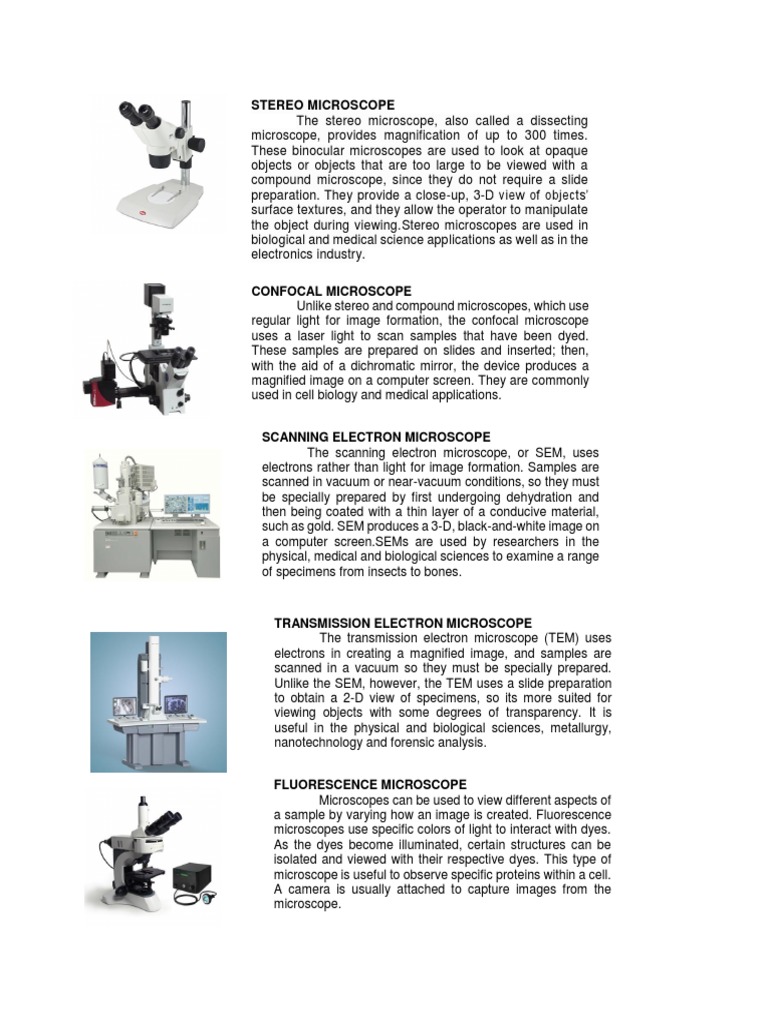 STEREO MICROSCOPE

The stereo microscope, also called a dissecting microscope, provides magnification of up to 300 times. These binocular microscopes are used to look at opaque objects or objects that are too large to be viewed with a compound microscope, since they do not require a slide preparation. They provide a close-up, 3-D view of objects' surface textures, and they allow the operator to manipulate the object during viewing.Stereo microscopes are used in biological and medical science applications as well as in the electronics industry.

CONFOCAL MICROSCOPE

Unlike stereo and compound microscopes, which use regular light for image formation, the confocal microscope uses a laser light to scan samples that have been dyed. These samples are prepared on slides and inserted; then, with the aid of a dichromatic mirror, the device produces a magnified image on a computer screen. They are commonly used in cell biology and medical applications.

SCANNING ELECTRON MICROSCOPE

The scanning electron microscope, or SEM, uses electrons rather than light for image formation. Samples are scanned in vacuum or near-vacuum conditions, so they must be specially prepared by first undergoing dehydration and then being coated with a thin layer of a conducive material, such as gold. SEM produces a 3-D, black-and-white image on a computer screen.SEMs are used by researchers in the physical, medical and biological sciences to examine a range of specimens from insects to bones.

TRANSMISSION ELECTRON MICROSCOPE

The transmission electron microscope (TEM) uses electrons in creating a magnified image, and samples are scanned in a vacuum so they must be specially prepared. Unlike the SEM, however, the TEM uses a slide preparation to obtain a 2-D view of specimens, so its more suited for viewing objects with some degrees of transparency. It is useful in the physical and biological sciences, metallurgy, nanotechnology and forensic analysis.

FLUORESCENCE MICROSCOPE

Microscopes can be used to view different aspects of a sample by varying how an image is created. Fluorescence microscopes use specific colors of light to interact with dyes. As the dyes become illuminated, certain structures can be isolated and viewed with their respective dyes. This type of microscope is useful to observe specific proteins within a cell. A camera is usually attached to capture images from the microscope.