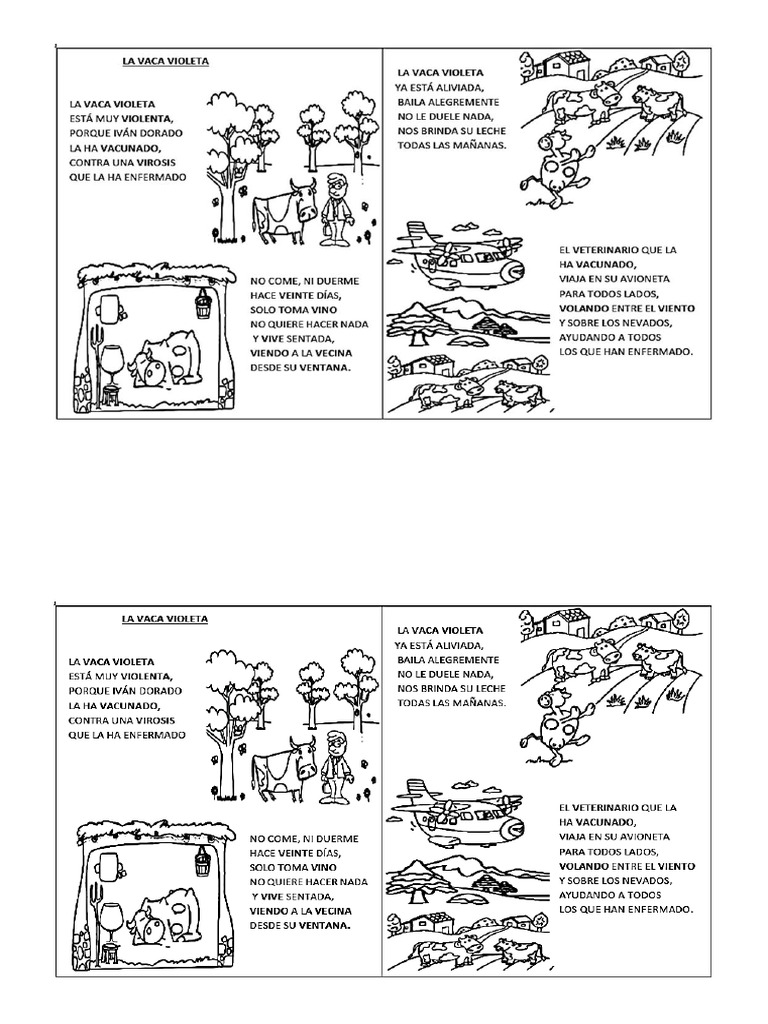 LA VACA VIOLETA

LA VACA VIOLETA
ESTÁ MUY VIOLENTA,
PORQUE IVÁN DORADO
LA HA VACUNADO,
CONTRA UNA VIROSIS
QUE LA HA ENFERMADO

NO COME, NI DUERME
HACE VEINTE DÍAS,
SOLO TOMA VINO
NO QUIERE HACER NADA
Y VIVE SENTADA,
VIENDO A LA VECINA
DESDE SU VENTANA.

LA VACA VIOLETA
YA ESTÁ ALIVIADA,
BAILA ALEGREMENTE
NO LE DUELE NADA,
NOS BRINDA SU LECHE
TODAS LAS MAÑANAS.

EL VETERINARIO QUE LA
HA VACUNADO,
VIAJA EN SU AVIONETA
PARA TODOS LADOS,
VOLANDO ENTRE EL VIENTO
Y SOBRE LOS NEVADOS,
AYUDANDO A TODOS
LOS QUE HAN ENFERMADO.

LA VACA VIOLETA

LA VACA VIOLETA
ESTÁ MUY VIOLENTA,
PORQUE IVÁN DORADO
LA HA VACUNADO,
CONTRA UNA VIROSIS
QUE LA HA ENFERMADO

NO COME, NI DUERME
HACE VEINTE DÍAS,
SOLO TOMA VINO
NO QUIERE HACER NADA
Y VIVE SENTADA,
VIENDO A LA VECINA
DESDE SU VENTANA.

LA VACA VIOLETA
YA ESTÁ ALIVIADA,
BAILA ALEGREMENTE
NO LE DUELE NADA,
NOS BRINDA SU LECHE
TODAS LAS MAÑANAS.

EL VETERINARIO QUE LA
HA VACUNADO,
VIAJA EN SU AVIONETA
PARA TODOS LADOS,
VOLANDO ENTRE EL VIENTO
Y SOBRE LOS NEVADOS,
AYUDANDO A TODOS
LOS QUE HAN ENFERMADO.