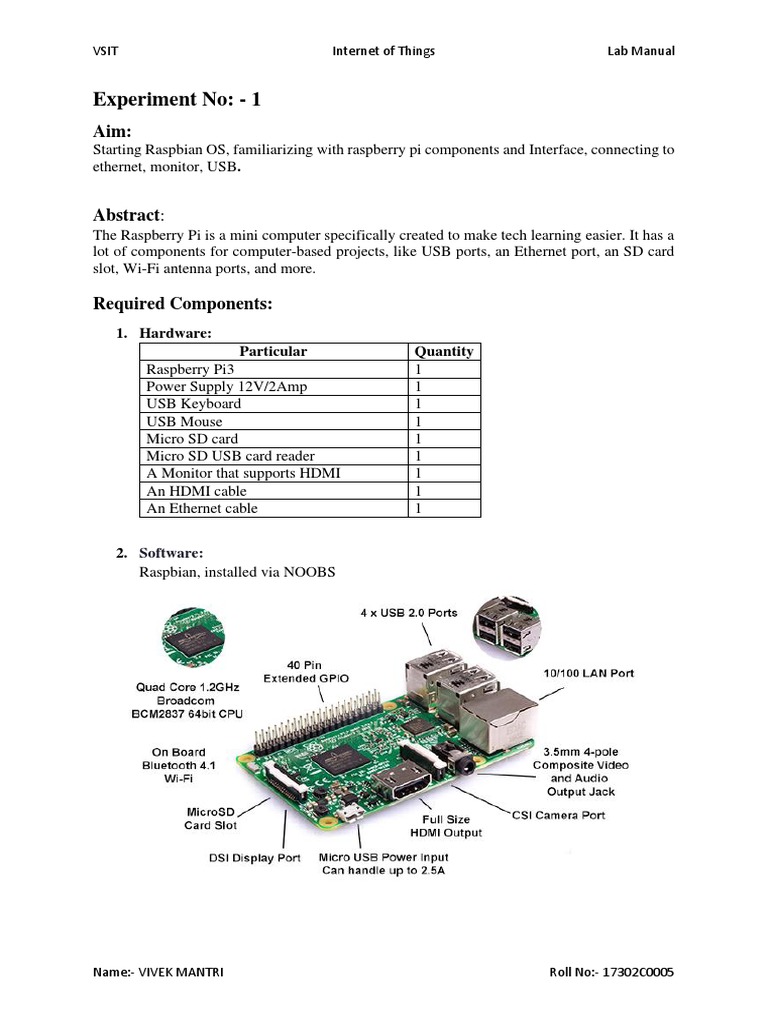 VSIT Internet of Things Lab Manual

Experiment No: - 1

Aim:
Starting Raspbian OS, familiarizing with raspberry pi components and Interface, connecting to ethernet, monitor, USB.

Abstract:
The Raspberry Pi is a mini computer specifically created to make tech learning easier. It has a lot of components for computer-based projects, like USB ports, an Ethernet port, an SD card slot, Wi-Fi antenna ports, and more.

Required Components:

1. Hardware:

| Particular | Quantity |
|---|---|
| Raspberry Pi3 | 1 |
| Power Supply 12V/2Amp | 1 |
| USB Keyboard | 1 |
| USB Mouse | 1 |
| Micro SD card | 1 |
| Micro SD USB card reader | 1 |
| A Monitor that supports HDMI | 1 |
| An HDMI cable | 1 |
| An Ethernet cable | 1 |

2. Software:
Raspbian, installed via NOOBS

4 x USB 2.0 Ports
40 Pin Extended GPIO
10/100 LAN Port
Quad Core 1.2GHz Broadcom BCM2837 64bit CPU
On Board Bluetooth 4.1 Wi-Fi
3.5mm 4-pole Composite Video and Audio Output Jack
MicroSD Card Slot
CSI Camera Port
Full Size HDMI Output
DSI Display Port
Micro USB Power Input Can handle up to 2.5A

Name:- VIVEK MANTRI Roll No:- 17302C0005