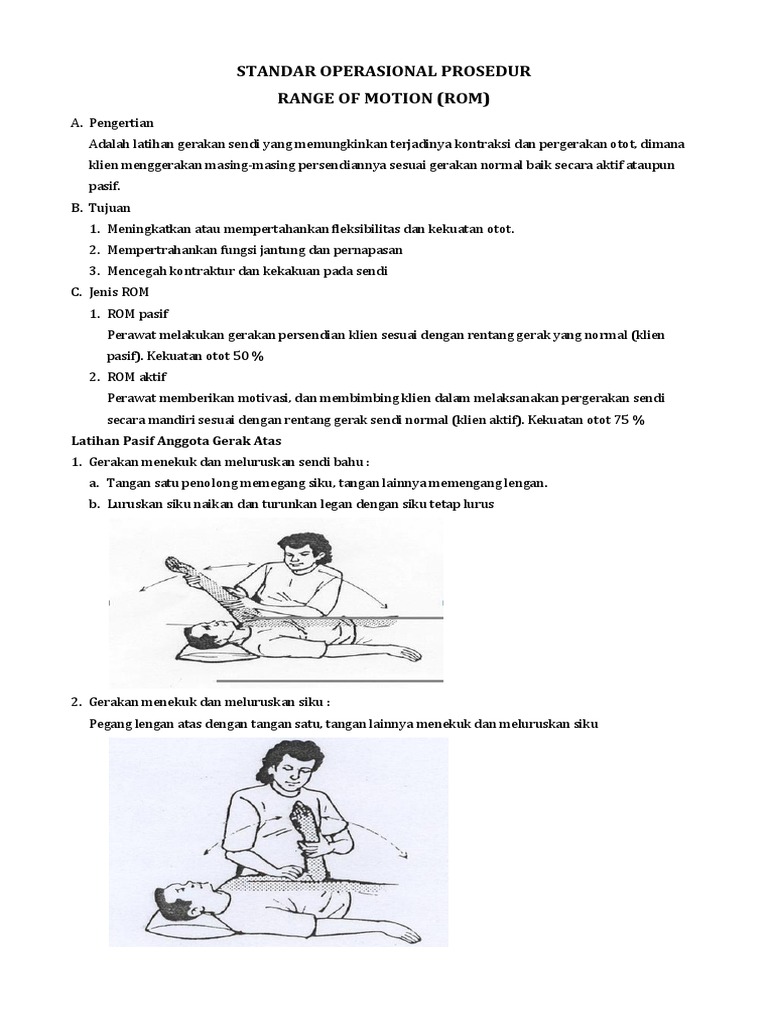 STANDAR OPERASIONAL PROSEDUR
RANGE OF MOTION (ROM)

A. Pengertian
Adalah latihan gerakan sendi yang memungkinkan terjadinya kontraksi dan pergerakan otot, dimana klien menggerakan masing-masing persendiannya sesuai gerakan normal baik secara aktif ataupun pasif.

B. Tujuan
1. Meningkatkan atau mempertahankan fleksibilitas dan kekuatan otot.
2. Mempertrahankan fungsi jantung dan pernapasan
3. Mencegah kontraktur dan kekakuan pada sendi

C. Jenis ROM
1. ROM pasif
Perawat melakukan gerakan persendian klien sesuai dengan rentang gerak yang normal (klien pasif). Kekuatan otot 50 %
2. ROM aktif
Perawat memberikan motivasi, dan membimbing klien dalam melaksanakan pergerakan sendi secara mandiri sesuai dengan rentang gerak sendi normal (klien aktif). Kekuatan otot 75 %

Latihan Pasif Anggota Gerak Atas
1. Gerakan menekuk dan meluruskan sendi bahu :
a. Tangan satu penolong memegang siku, tangan lainnya memengang lengan.
b. Luruskan siku naikan dan turunkan legan dengan siku tetap lurus

2. Gerakan menekuk dan meluruskan siku :
Pegang lengan atas dengan tangan satu, tangan lainnya menekuk dan meluruskan siku