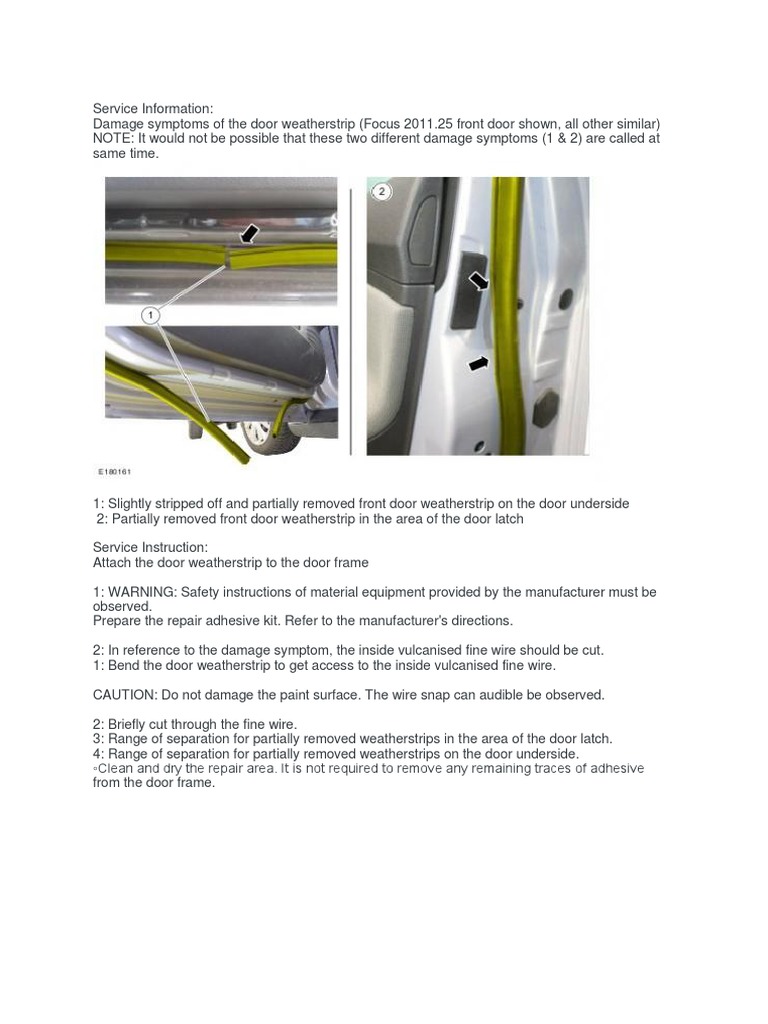 Service Information:
Damage symptoms of the door weatherstrip (Focus 2011.25 front door shown, all other similar)
NOTE: It would not be possible that these two different damage symptoms (1 & 2) are called at same time.

2

1

E180161

1: Slightly stripped off and partially removed front door weatherstrip on the door underside
2: Partially removed front door weatherstrip in the area of the door latch

Service Instruction:
Attach the door weatherstrip to the door frame

1: WARNING: Safety instructions of material equipment provided by the manufacturer must be observed.
Prepare the repair adhesive kit. Refer to the manufacturer's directions.

2: In reference to the damage symptom, the inside vulcanised fine wire should be cut.
1: Bend the door weatherstrip to get access to the inside vulcanised fine wire.

CAUTION: Do not damage the paint surface. The wire snap can audible be observed.

2: Briefly cut through the fine wire.
3: Range of separation for partially removed weatherstrips in the area of the door latch.
4: Range of separation for partially removed weatherstrips on the door underside.
◦Clean and dry the repair area. It is not required to remove any remaining traces of adhesive from the door frame.