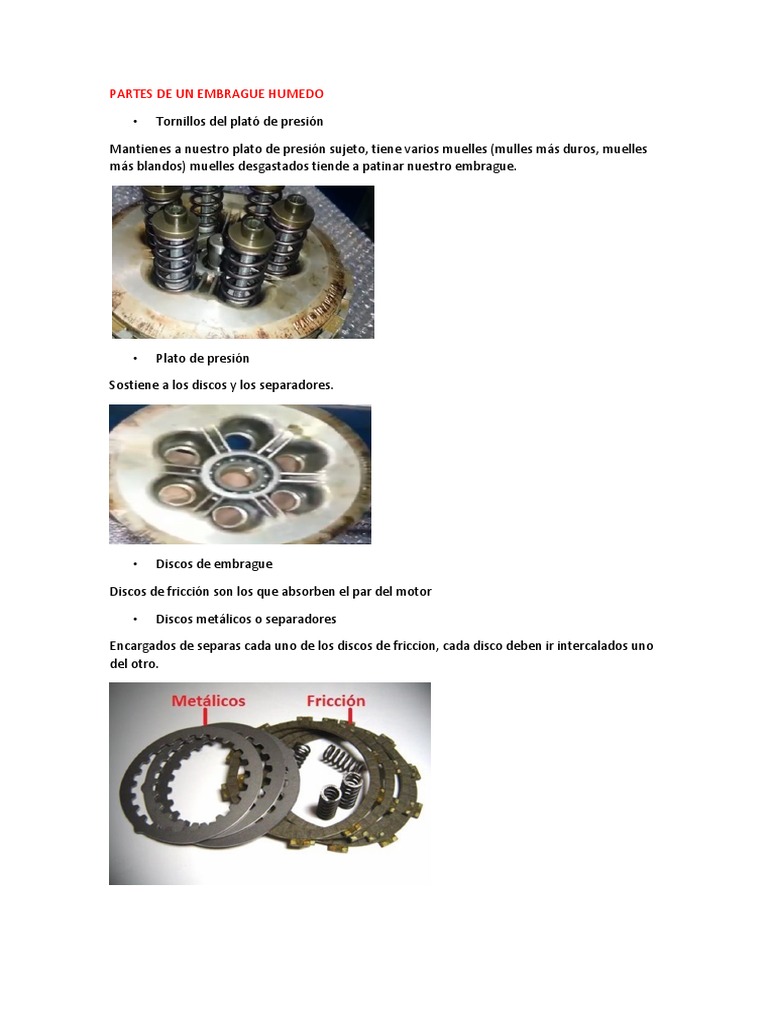 PARTES DE UN EMBRAGUE HUMEDO

• Tornillos del plató de presión

Mantienes a nuestro plato de presión sujeto, tiene varios muelles (mulles más duros, muelles más blandos) muelles desgastados tiende a patinar nuestro embrague.

• Plato de presión

Sostiene a los discos y los separadores.

• Discos de embrague

Discos de fricción son los que absorben el par del motor

• Discos metálicos o separadores

Encargados de separas cada uno de los discos de friccion, cada disco deben ir intercalados uno del otro.

Metálicos

Fricción