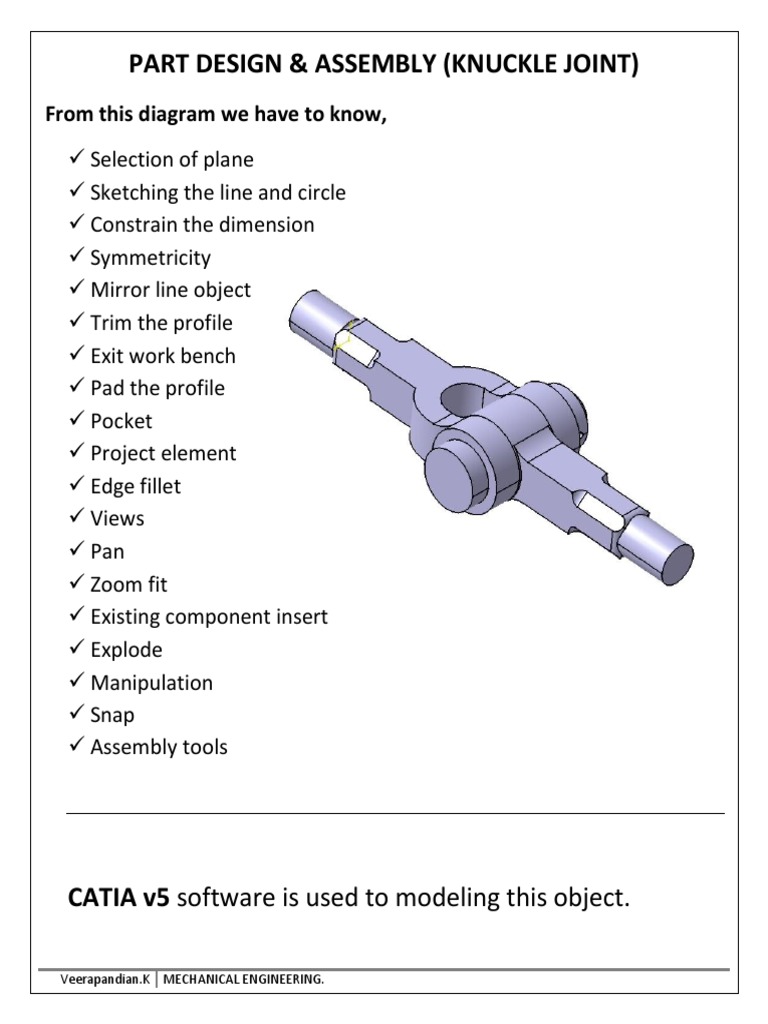 PART DESIGN & ASSEMBLY (KNUCKLE JOINT)

From this diagram we have to know,

✓ Selection of plane
✓ Sketching the line and circle
✓ Constrain the dimension
✓ Symmetricity
✓ Mirror line object
✓ Trim the profile
✓ Exit work bench
✓ Pad the profile
✓ Pocket
✓ Project element
✓ Edge fillet
✓ Views
✓ Pan
✓ Zoom fit
✓ Existing component insert
✓ Explode
✓ Manipulation
✓ Snap
✓ Assembly tools

CATIA v5 software is used to modeling this object.

Veerapandian.K | MECHANICAL ENGINEERING.