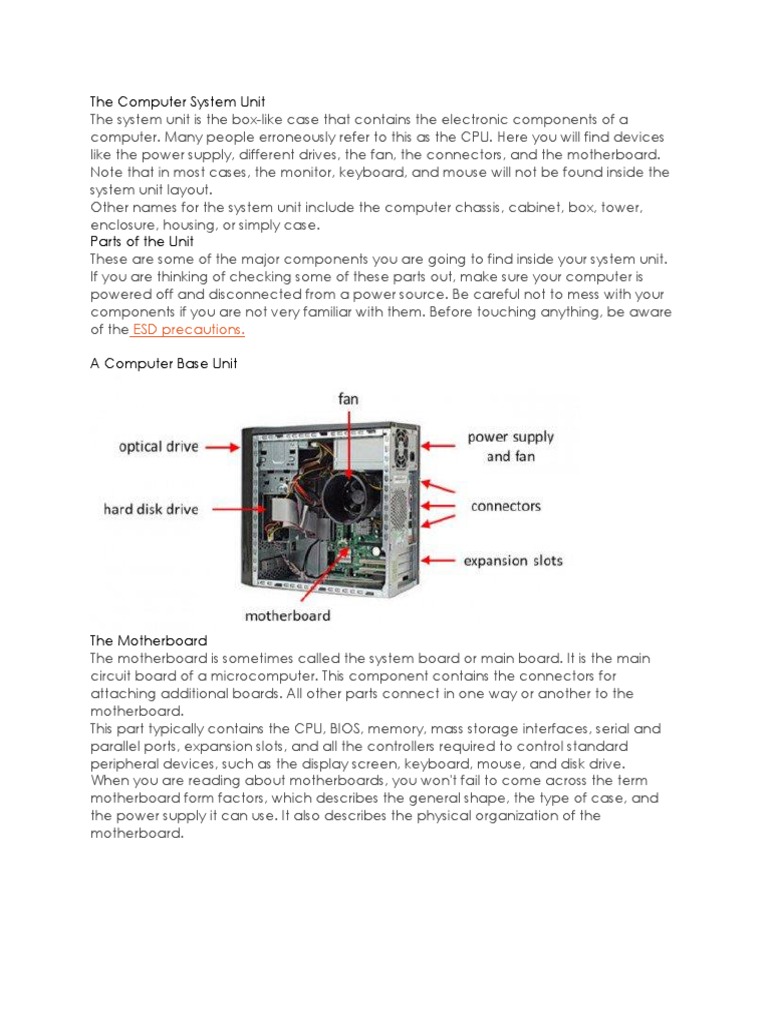 The Computer System Unit
The system unit is the box-like case that contains the electronic components of a computer. Many people erroneously refer to this as the CPU. Here you will find devices like the power supply, different drives, the fan, the connectors, and the motherboard. Note that in most cases, the monitor, keyboard, and mouse will not be found inside the system unit layout.
Other names for the system unit include the computer chassis, cabinet, box, tower, enclosure, housing, or simply case.
Parts of the Unit
These are some of the major components you are going to find inside your system unit. If you are thinking of checking some of these parts out, make sure your computer is powered off and disconnected from a power source. Be careful not to mess with your components if you are not very familiar with them. Before touching anything, be aware of the ESD precautions.

A Computer Base Unit

fan
optical drive
power supply and fan
hard disk drive
connectors
expansion slots
motherboard

The Motherboard
The motherboard is sometimes called the system board or main board. It is the main circuit board of a microcomputer. This component contains the connectors for attaching additional boards. All other parts connect in one way or another to the motherboard.
This part typically contains the CPU, BIOS, memory, mass storage interfaces, serial and parallel ports, expansion slots, and all the controllers required to control standard peripheral devices, such as the display screen, keyboard, mouse, and disk drive.
When you are reading about motherboards, you won't fail to come across the term motherboard form factors, which describes the general shape, the type of case, and the power supply it can use. It also describes the physical organization of the motherboard.