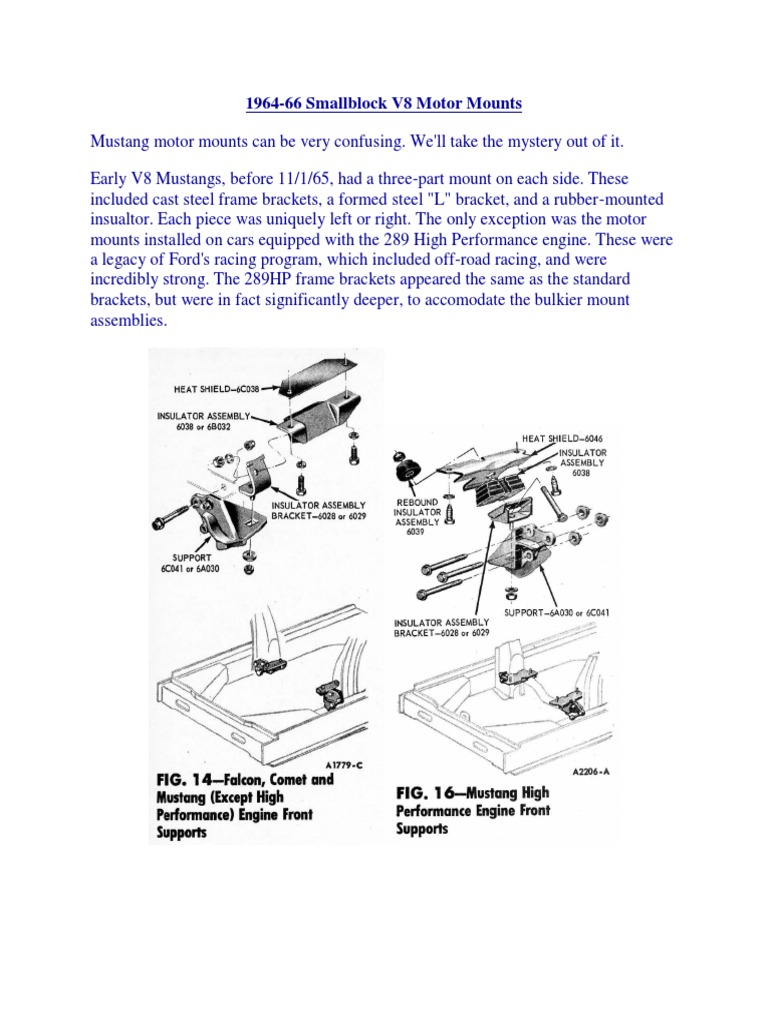 1964-66 Smallblock V8 Motor Mounts

Mustang motor mounts can be very confusing. We'll take the mystery out of it.

Early V8 Mustangs, before 11/1/65, had a three-part mount on each side. These included cast steel frame brackets, a formed steel "L" bracket, and a rubber-mounted insualtor. Each piece was uniquely left or right. The only exception was the motor mounts installed on cars equipped with the 289 High Performance engine. These were a legacy of Ford's racing program, which included off-road racing, and were incredibly strong. The 289HP frame brackets appeared the same as the standard brackets, but were in fact significantly deeper, to accomodate the bulkier mount assemblies.

HEAT SHIELD—6C038
INSULATOR ASSEMBLY 6038 or 6B032
INSULATOR ASSEMBLY BRACKET—6028 or 6029
SUPPORT 6C041 or 6A030
A1779-C
FIG. 14—Falcon, Comet and Mustang (Except High Performance) Engine Front Supports

HEAT SHIELD—6046
INSULATOR ASSEMBLY 6038
REBOUND INSULATOR ASSEMBLY 6039
SUPPORT—6A030 or 6C041
INSULATOR ASSEMBLY BRACKET—6028 or 6029
A2206-A
FIG. 16—Mustang High Performance Engine Front Supports