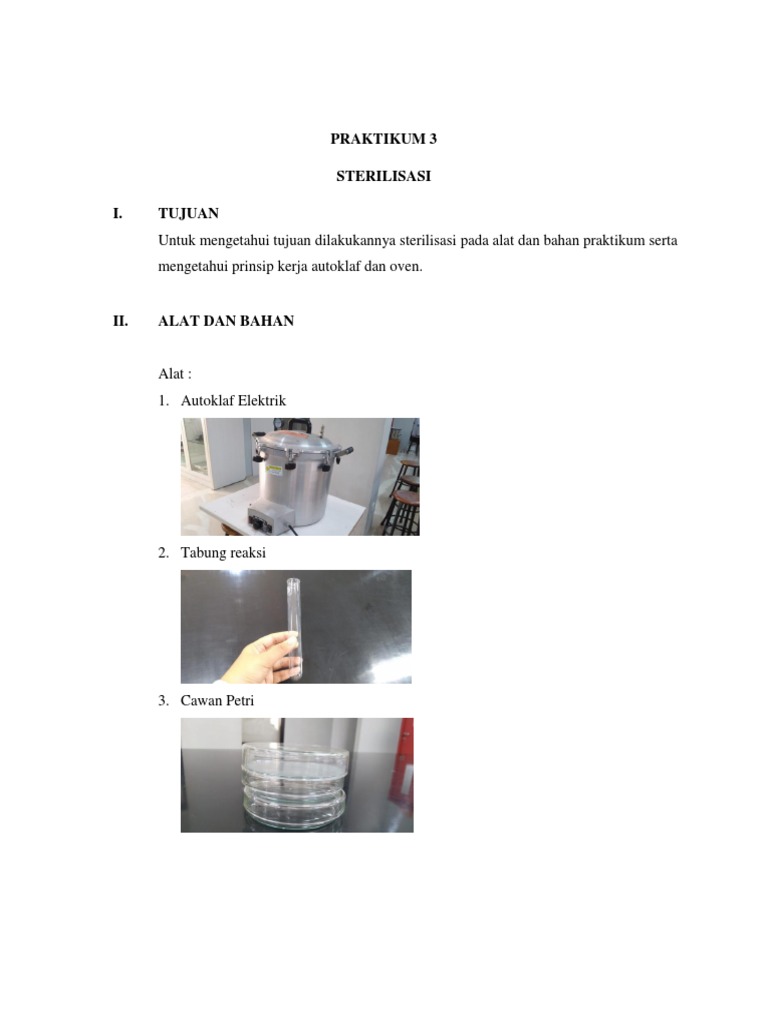 PRAKTIKUM 3

STERILISASI

I. TUJUAN

Untuk mengetahui tujuan dilakukannya sterilisasi pada alat dan bahan praktikum serta mengetahui prinsip kerja autoklaf dan oven.

II. ALAT DAN BAHAN

Alat :

1. Autoklaf Elektrik

2. Tabung reaksi

3. Cawan Petri