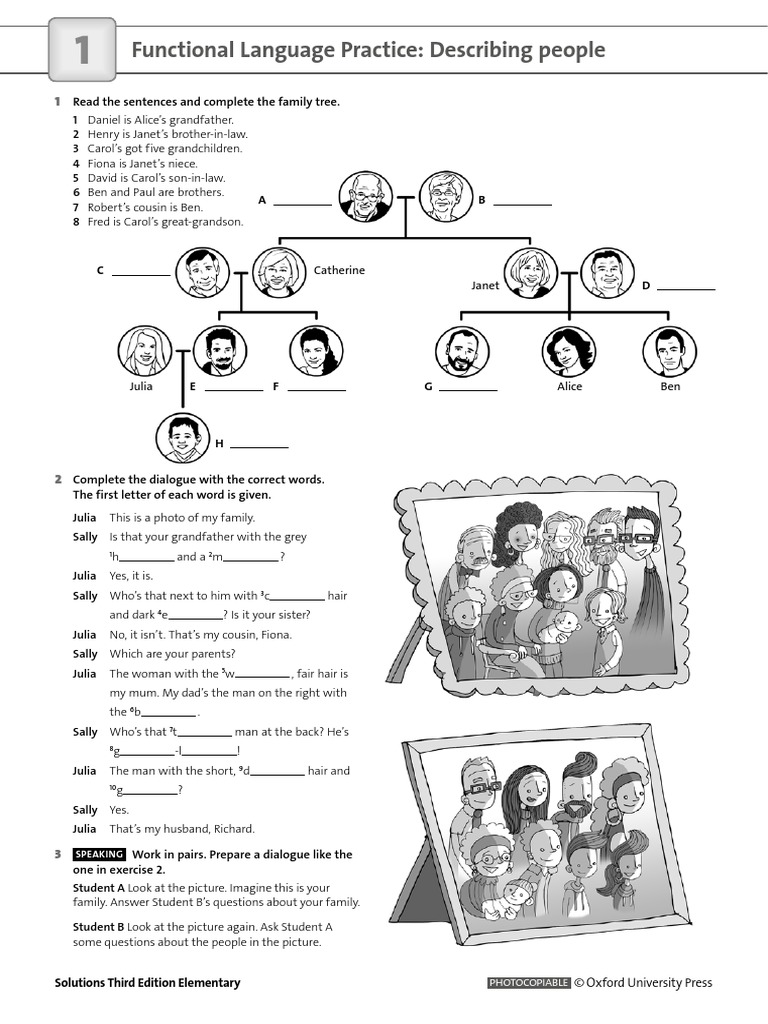 1 Functional Language Practice: Describing people

1 Read the sentences and complete the family tree.
1 Daniel is Alice's grandfather.
2 Henry is Janet's brother-in-law.
3 Carol's got five grandchildren.
4 Fiona is Janet's niece.
5 David is Carol's son-in-law.
6 Ben and Paul are brothers.
7 Robert's cousin is Ben.
8 Fred is Carol's great-grandson.

A ________ B ________

C ________ Catherine Janet D ________

Julia E ________ F ________ G ________ Alice Ben

H ________

2 Complete the dialogue with the correct words. The first letter of each word is given.

Julia This is a photo of my family.
Sally Is that your grandfather with the grey $^1$h________ and a $^2$m________?
Julia Yes, it is.
Sally Who's that next to him with $^3$c________ hair and dark $^4$e________? Is it your sister?
Julia No, it isn't. That's my cousin, Fiona.
Sally Which are your parents?
Julia The woman with the $^5$w________, fair hair is my mum. My dad's the man on the right with the $^6$b________.
Sally Who's that $^7$t________ man at the back? He's $^8$g________-l________!
Julia The man with the short, $^9$d________ hair and $^{10}$g________?
Sally Yes.
Julia That's my husband, Richard.

3 SPEAKING Work in pairs. Prepare a dialogue like the one in exercise 2.
Student A Look at the picture. Imagine this is your family. Answer Student B's questions about your family.
Student B Look at the picture again. Ask Student A some questions about the people in the picture.

Solutions Third Edition Elementary PHOTOCOPIABLE © Oxford University Press