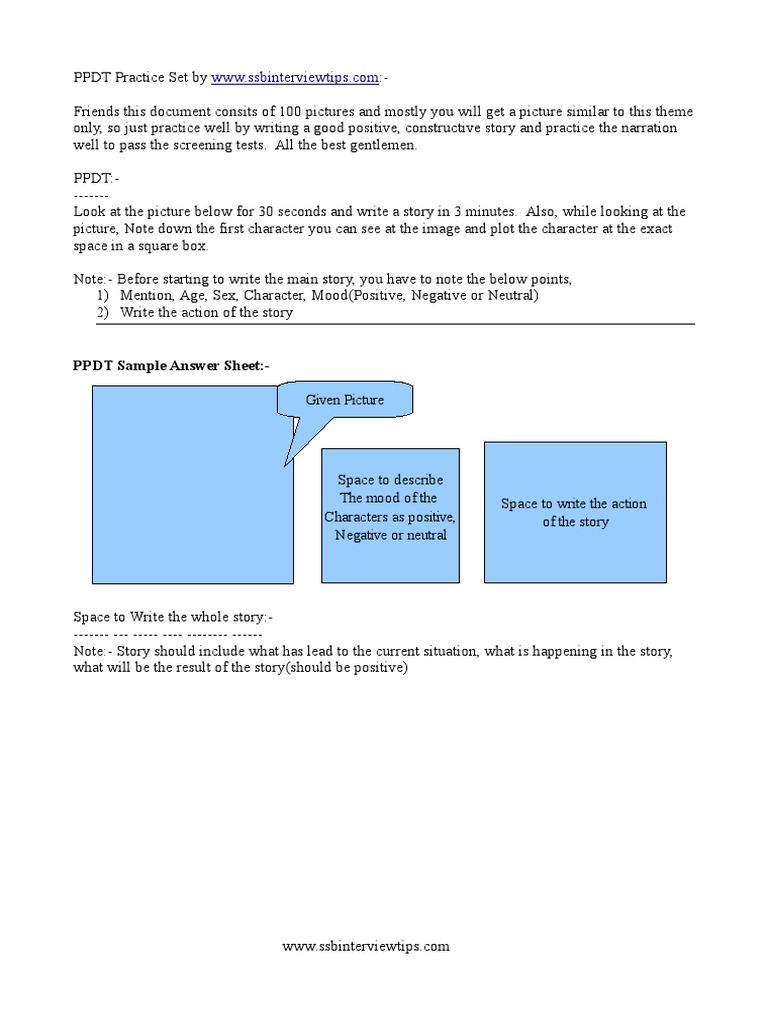 PPDT Practice Set by www.ssbinterviewtips.com:-

Friends this document consits of 100 pictures and mostly you will get a picture similar to this theme only, so just practice well by writing a good positive, constructive story and practice the narration well to pass the screening tests. All the best gentlemen.

PPDT:-
-------
Look at the picture below for 30 seconds and write a story in 3 minutes. Also, while looking at the picture, Note down the first character you can see at the image and plot the character at the exact space in a square box.

Note:- Before starting to write the main story, you have to note the below points,
1) Mention, Age, Sex, Character, Mood(Positive, Negative or Neutral)
2) Write the action of the story

PPDT Sample Answer Sheet:-

Given Picture

Space to describe The mood of the Characters as positive, Negative or neutral

Space to write the action of the story

Space to Write the whole story:-
------- --- ----- ---- -------- ------
Note:- Story should include what has lead to the current situation, what is happening in the story, what will be the result of the story(should be positive)

www.ssbinterviewtips.com