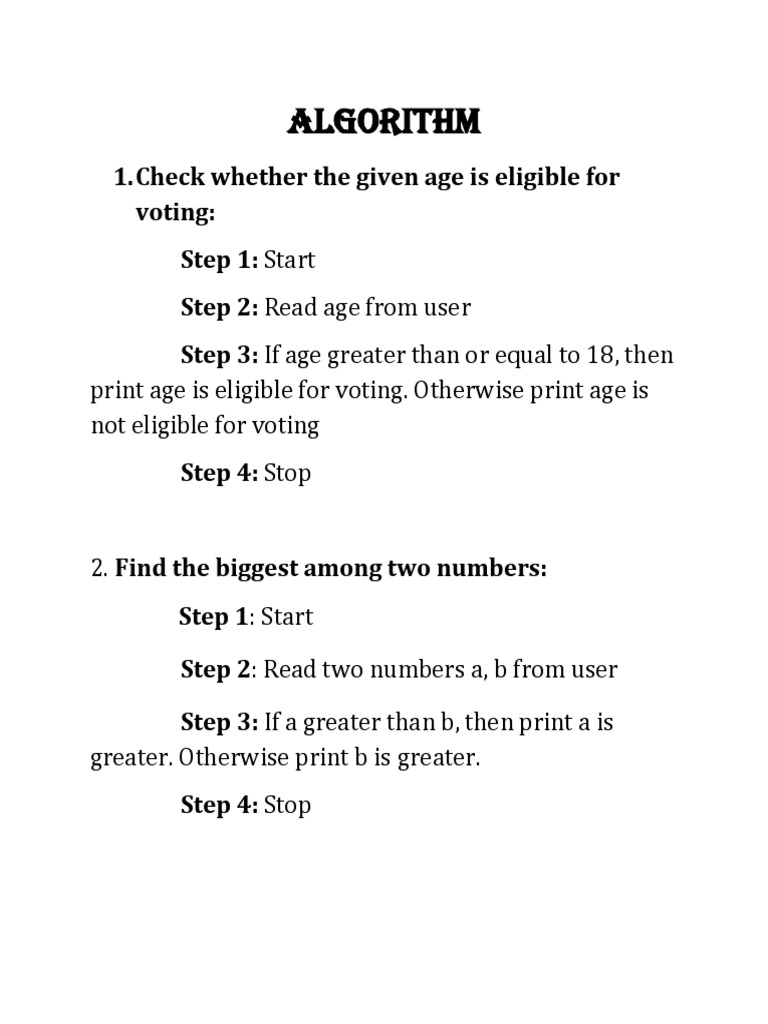 ALGORITHM

1. Check whether the given age is eligible for voting:

Step 1: Start

Step 2: Read age from user

Step 3: If age greater than or equal to 18, then print age is eligible for voting. Otherwise print age is not eligible for voting

Step 4: Stop

2. Find the biggest among two numbers:

Step 1: Start

Step 2: Read two numbers a, b from user

Step 3: If a greater than b, then print a is greater. Otherwise print b is greater.

Step 4: Stop