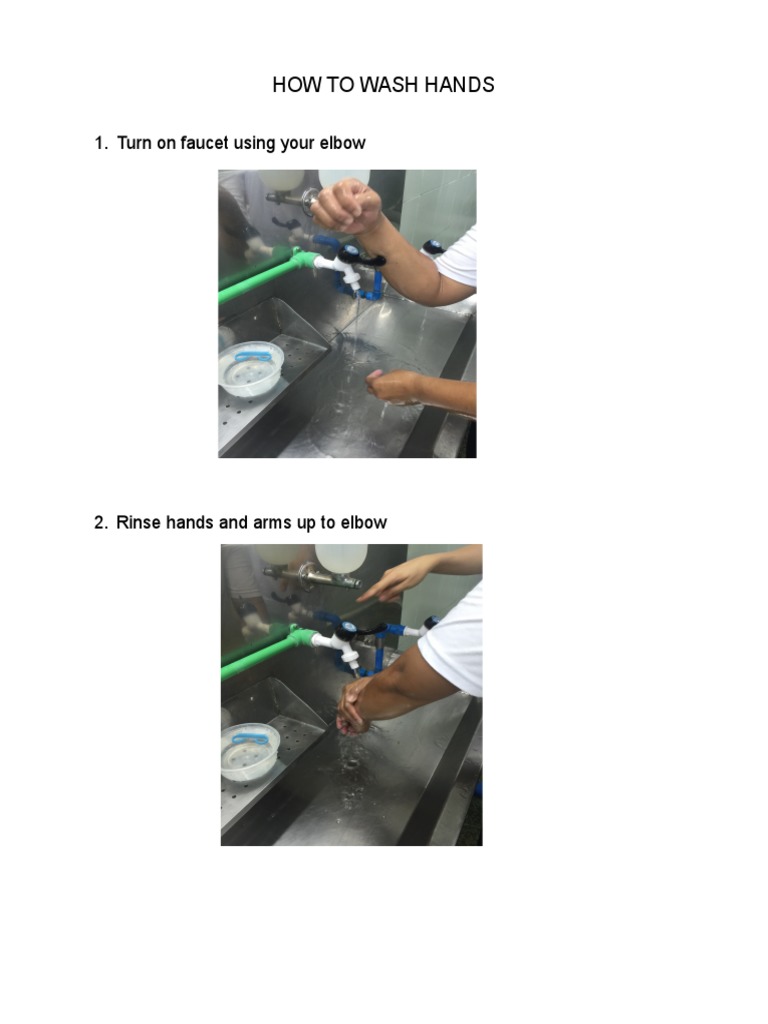 HOW TO WASH HANDS

1. Turn on faucet using your elbow

2. Rinse hands and arms up to elbow