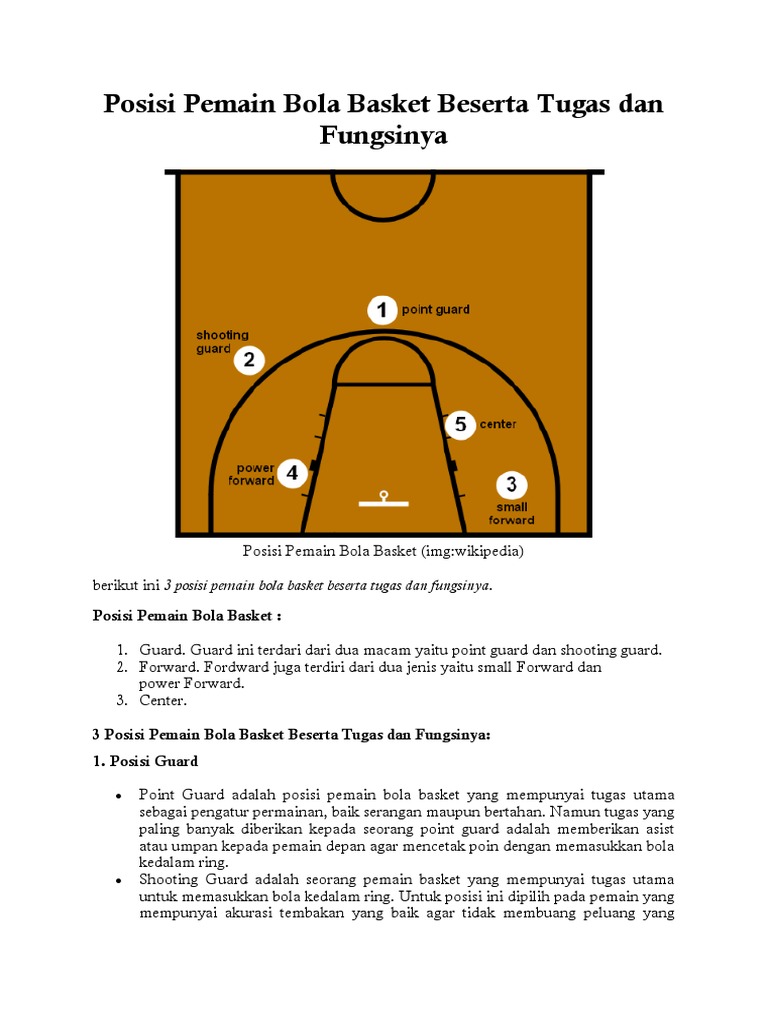 Posisi Pemain Bola Basket Beserta Tugas dan Fungsinya

1 point guard

shooting guard 2

5 center

power forward 4

3 small forward

Posisi Pemain Bola Basket (img:wikipedia)

berikut ini 3 posisi pemain bola basket beserta tugas dan fungsinya.

Posisi Pemain Bola Basket :

1. Guard. Guard ini terdari dari dua macam yaitu point guard dan shooting guard.
2. Forward. Fordward juga terdiri dari dua jenis yaitu small Forward dan power Forward.
3. Center.

3 Posisi Pemain Bola Basket Beserta Tugas dan Fungsinya:

1. Posisi Guard

• Point Guard adalah posisi pemain bola basket yang mempunyai tugas utama sebagai pengatur permainan, baik serangan maupun bertahan. Namun tugas yang paling banyak diberikan kepada seorang point guard adalah memberikan asist atau umpan kepada pemain depan agar mencetak poin dengan memasukkan bola kedalam ring.
• Shooting Guard adalah seorang pemain basket yang mempunyai tugas utama untuk memasukkan bola kedalam ring. Untuk posisi ini dipilih pada pemain yang mempunyai akurasi tembakan yang baik agar tidak membuang peluang yang