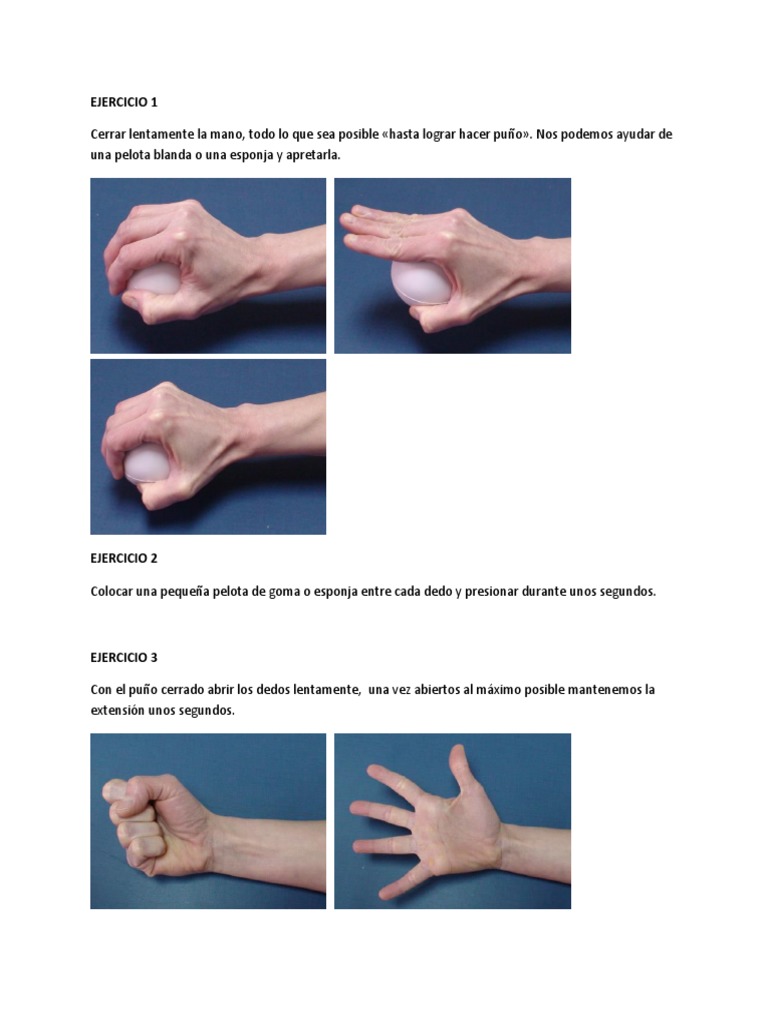 EJERCICIO 1

Cerrar lentamente la mano, todo lo que sea posible «hasta lograr hacer puño». Nos podemos ayudar de una pelota blanda o una esponja y apretarla.

EJERCICIO 2

Colocar una pequeña pelota de goma o esponja entre cada dedo y presionar durante unos segundos.

EJERCICIO 3

Con el puño cerrado abrir los dedos lentamente, una vez abiertos al máximo posible mantenemos la extensión unos segundos.