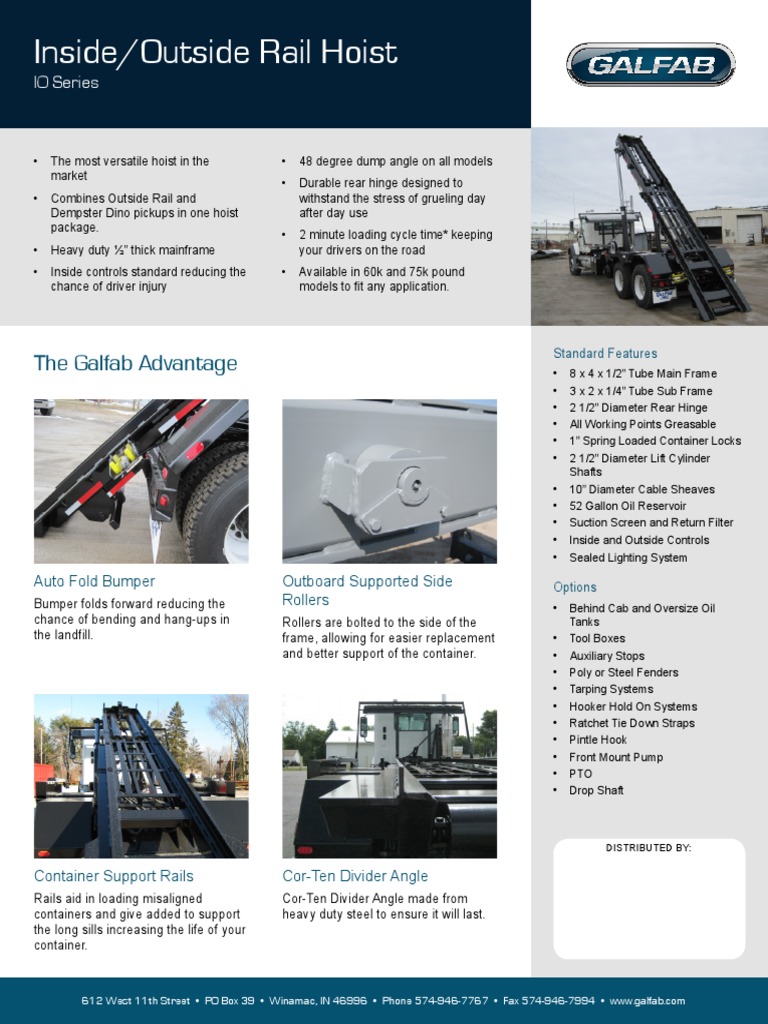 Inside/Outside Rail Hoist
IO Series

GALFAB

• The most versatile hoist in the market
• Combines Outside Rail and Dempster Dino pickups in one hoist package.
• Heavy duty ½" thick mainframe
• Inside controls standard reducing the chance of driver injury

• 48 degree dump angle on all models
• Durable rear hinge designed to withstand the stress of grueling day after day use
• 2 minute loading cycle time* keeping your drivers on the road
• Available in 60k and 75k pound models to fit any application.

The Galfab Advantage

Auto Fold Bumper
Bumper folds forward reducing the chance of bending and hang-ups in the landfill.

Outboard Supported Side Rollers
Rollers are bolted to the side of the frame, allowing for easier replacement and better support of the container.

Container Support Rails
Rails aid in loading misaligned containers and give added to support the long sills increasing the life of your container.

Cor-Ten Divider Angle
Cor-Ten Divider Angle made from heavy duty steel to ensure it will last.

Standard Features
• 8 x 4 x 1/2" Tube Main Frame
• 3 x 2 x 1/4" Tube Sub Frame
• 2 1/2" Diameter Rear Hinge
• All Working Points Greasable
• 1" Spring Loaded Container Locks
• 2 1/2" Diameter Lift Cylinder Shafts
• 10" Diameter Cable Sheaves
• 52 Gallon Oil Reservoir
• Suction Screen and Return Filter
• Inside and Outside Controls
• Sealed Lighting System

Options
• Behind Cab and Oversize Oil Tanks
• Tool Boxes
• Auxiliary Stops
• Poly or Steel Fenders
• Tarping Systems
• Hooker Hold On Systems
• Ratchet Tie Down Straps
• Pintle Hook
• Front Mount Pump
• PTO
• Drop Shaft

DISTRIBUTED BY:

612 West 11th Street • PO Box 39 • Winamac, IN 46996 • Phone 574-946-7767 • Fax 574-946-7994 • www.galfab.com