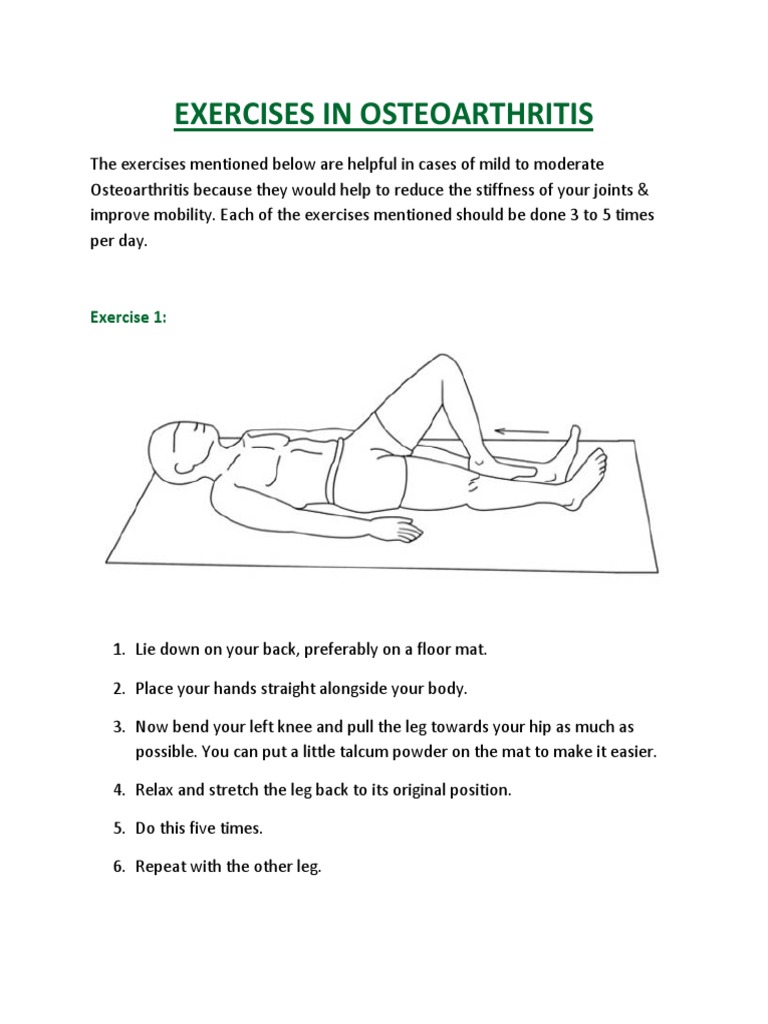 EXERCISES IN OSTEOARTHRITIS

The exercises mentioned below are helpful in cases of mild to moderate Osteoarthritis because they would help to reduce the stiffness of your joints & improve mobility. Each of the exercises mentioned should be done 3 to 5 times per day.

Exercise 1:

1. Lie down on your back, preferably on a floor mat.

2. Place your hands straight alongside your body.

3. Now bend your left knee and pull the leg towards your hip as much as possible. You can put a little talcum powder on the mat to make it easier.

4. Relax and stretch the leg back to its original position.

5. Do this five times.

6. Repeat with the other leg.