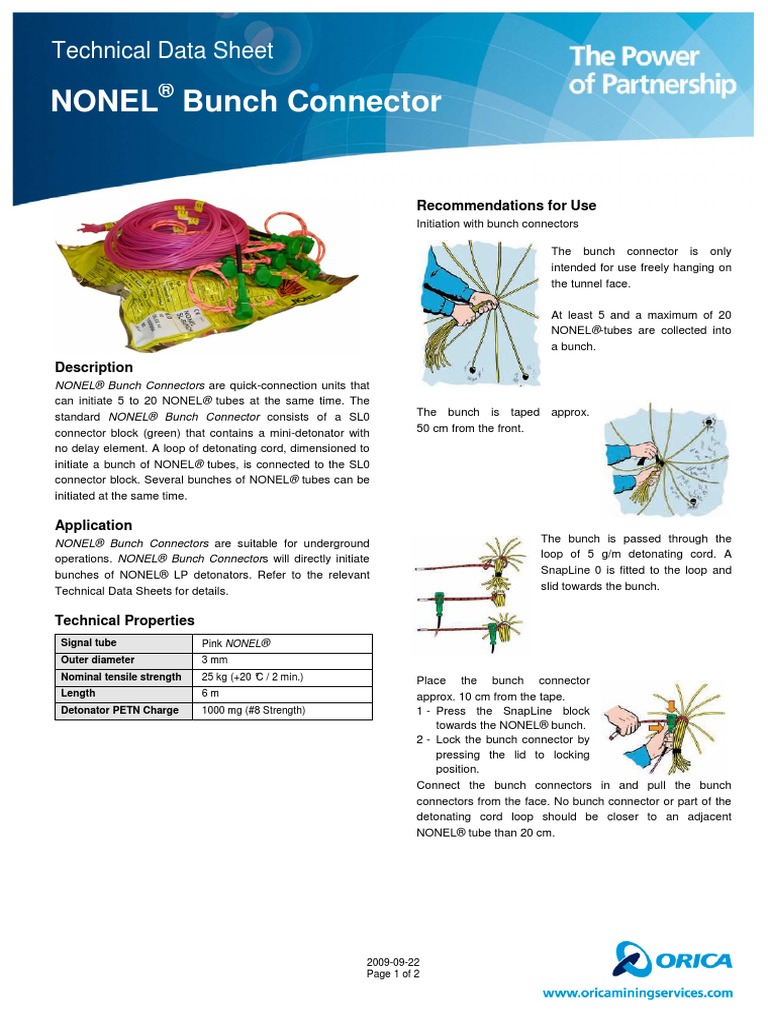 Technical Data Sheet

NONEL® Bunch Connector

The Power of Partnership

Description

NONEL® Bunch Connectors are quick-connection units that can initiate 5 to 20 NONEL® tubes at the same time. The standard NONEL® Bunch Connector consists of a SL0 connector block (green) that contains a mini-detonator with no delay element. A loop of detonating cord, dimensioned to initiate a bunch of NONEL® tubes, is connected to the SL0 connector block. Several bunches of NONEL® tubes can be initiated at the same time.

Application

NONEL® Bunch Connectors are suitable for underground operations. NONEL® Bunch Connectors will directly initiate bunches of NONEL® LP detonators. Refer to the relevant Technical Data Sheets for details.

Technical Properties

| Signal tube | Pink NONEL® |
|---|---|
| Outer diameter | 3 mm |
| Nominal tensile strength | 25 kg (+20 °C / 2 min.) |
| Length | 6 m |
| Detonator PETN Charge | 1000 mg (#8 Strength) |

Recommendations for Use

Initiation with bunch connectors

The bunch connector is only intended for use freely hanging on the tunnel face.

At least 5 and a maximum of 20 NONEL®-tubes are collected into a bunch.

The bunch is taped approx. 50 cm from the front.

The bunch is passed through the loop of 5 g/m detonating cord. A SnapLine 0 is fitted to the loop and slid towards the bunch.

Place the bunch connector approx. 10 cm from the tape.
1 - Press the SnapLine block towards the NONEL® bunch.
2 - Lock the bunch connector by pressing the lid to locking position.
Connect the bunch connectors in and pull the bunch connectors from the face. No bunch connector or part of the detonating cord loop should be closer to an adjacent NONEL® tube than 20 cm.

2009-09-22
Page 1 of 2

ORICA
www.oricaminingservices.com