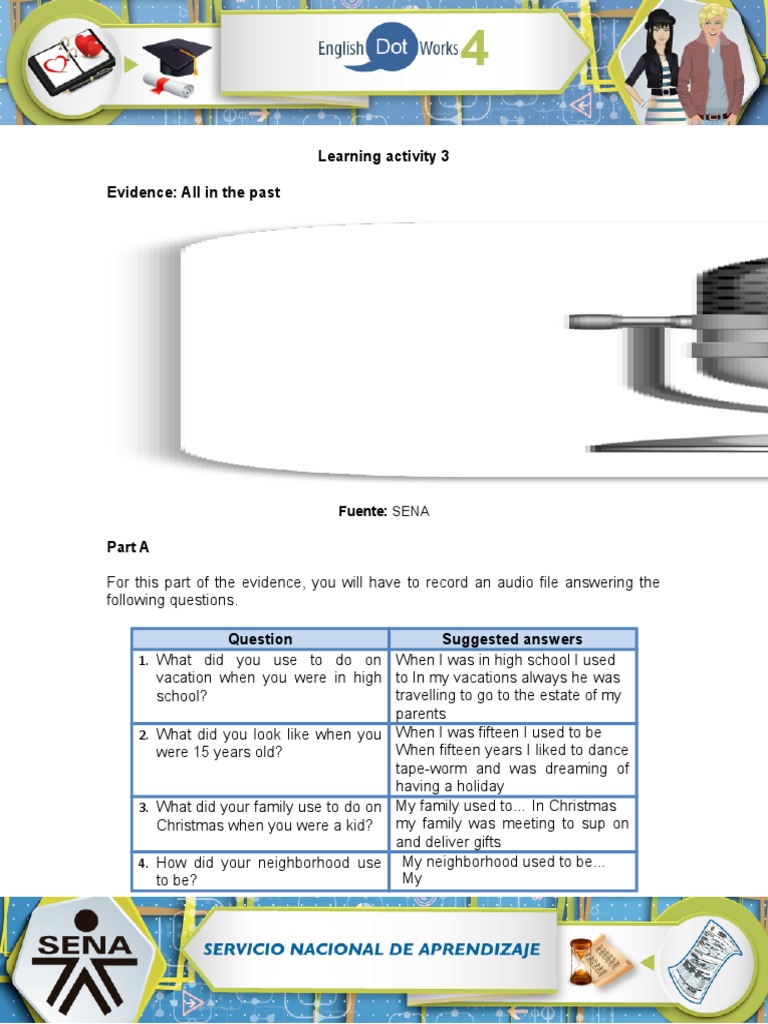 English Dot Works 4

Learning activity 3

Evidence: All in the past

Fuente: SENA

Part A

For this part of the evidence, you will have to record an audio file answering the following questions.

| Question | Suggested answers |
|---|---|
| 1. What did you use to do on vacation when you were in high school? | When I was in high school I used to In my vacations always he was travelling to go to the estate of my parents |
| 2. What did you look like when you were 15 years old? | When I was fifteen I used to be When fifteen years I liked to dance tape-worm and was dreaming of having a holiday |
| 3. What did your family use to do on Christmas when you were a kid? | My family used to... In Christmas my family was meeting to sup on and deliver gifts |
| 4. How did your neighborhood use to be? | My neighborhood used to be... My |

SENA

SERVICIO NACIONAL DE APRENDIZAJE