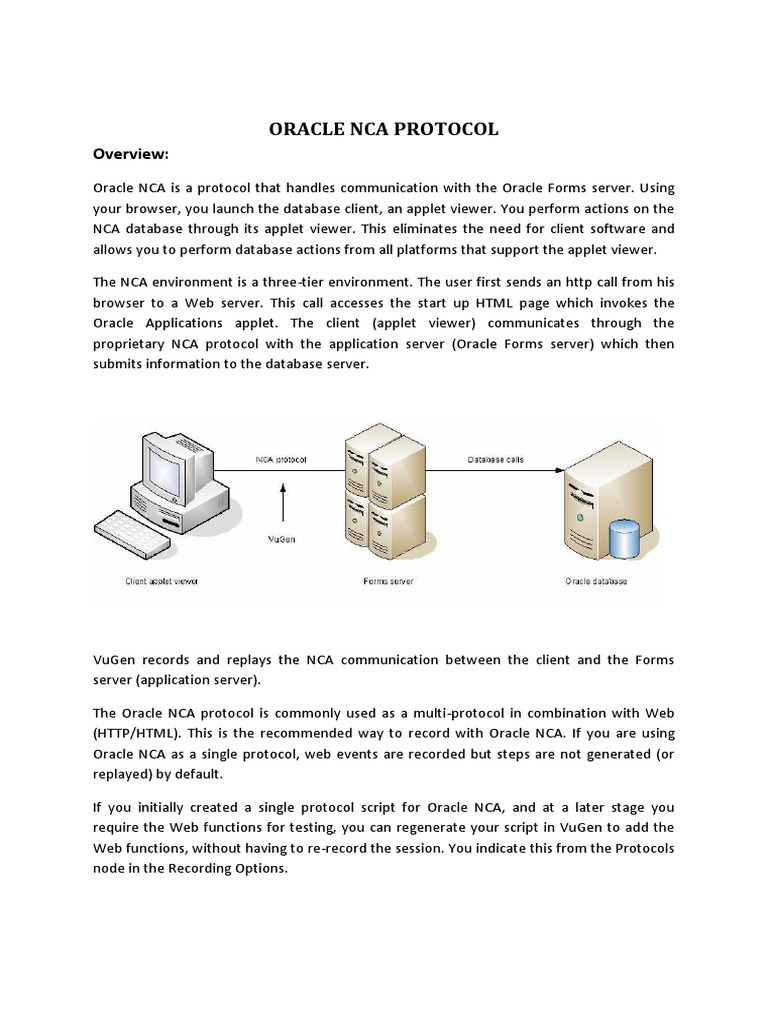 ORACLE NCA PROTOCOL

Overview:

Oracle NCA is a protocol that handles communication with the Oracle Forms server. Using your browser, you launch the database client, an applet viewer. You perform actions on the NCA database through its applet viewer. This eliminates the need for client software and allows you to perform database actions from all platforms that support the applet viewer.

The NCA environment is a three-tier environment. The user first sends an http call from his browser to a Web server. This call accesses the start up HTML page which invokes the Oracle Applications applet. The client (applet viewer) communicates through the proprietary NCA protocol with the application server (Oracle Forms server) which then submits information to the database server.

NCA protocol
Database calls
VuGen
Client applet viewer
Forms server
Oracle database

VuGen records and replays the NCA communication between the client and the Forms server (application server).

The Oracle NCA protocol is commonly used as a multi-protocol in combination with Web (HTTP/HTML). This is the recommended way to record with Oracle NCA. If you are using Oracle NCA as a single protocol, web events are recorded but steps are not generated (or replayed) by default.

If you initially created a single protocol script for Oracle NCA, and at a later stage you require the Web functions for testing, you can regenerate your script in VuGen to add the Web functions, without having to re-record the session. You indicate this from the Protocols node in the Recording Options.