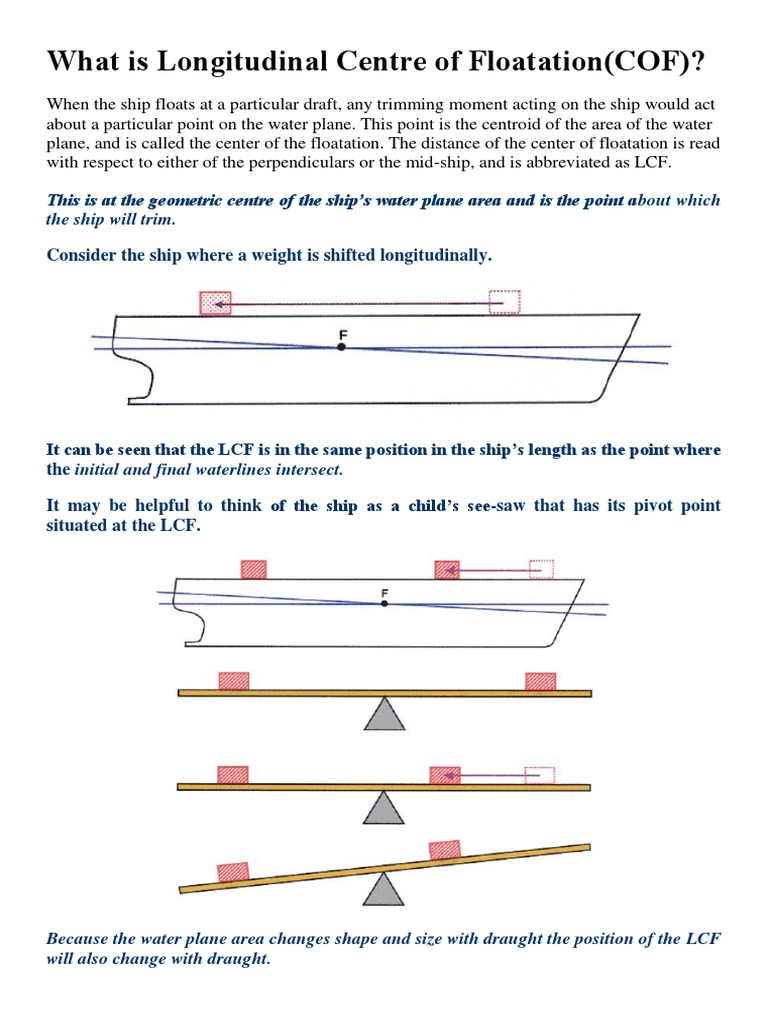 What is Longitudinal Centre of Floatation(COF)?

When the ship floats at a particular draft, any trimming moment acting on the ship would act about a particular point on the water plane. This point is the centroid of the area of the water plane, and is called the center of the floatation. The distance of the center of floatation is read with respect to either of the perpendiculars or the mid-ship, and is abbreviated as LCF.

This is at the geometric centre of the ship's water plane area and is the point about which the ship will trim.

Consider the ship where a weight is shifted longitudinally.

F

It can be seen that the LCF is in the same position in the ship's length as the point where the initial and final waterlines intersect.

It may be helpful to think of the ship as a child's see-saw that has its pivot point situated at the LCF.

F

Because the water plane area changes shape and size with draught the position of the LCF will also change with draught.