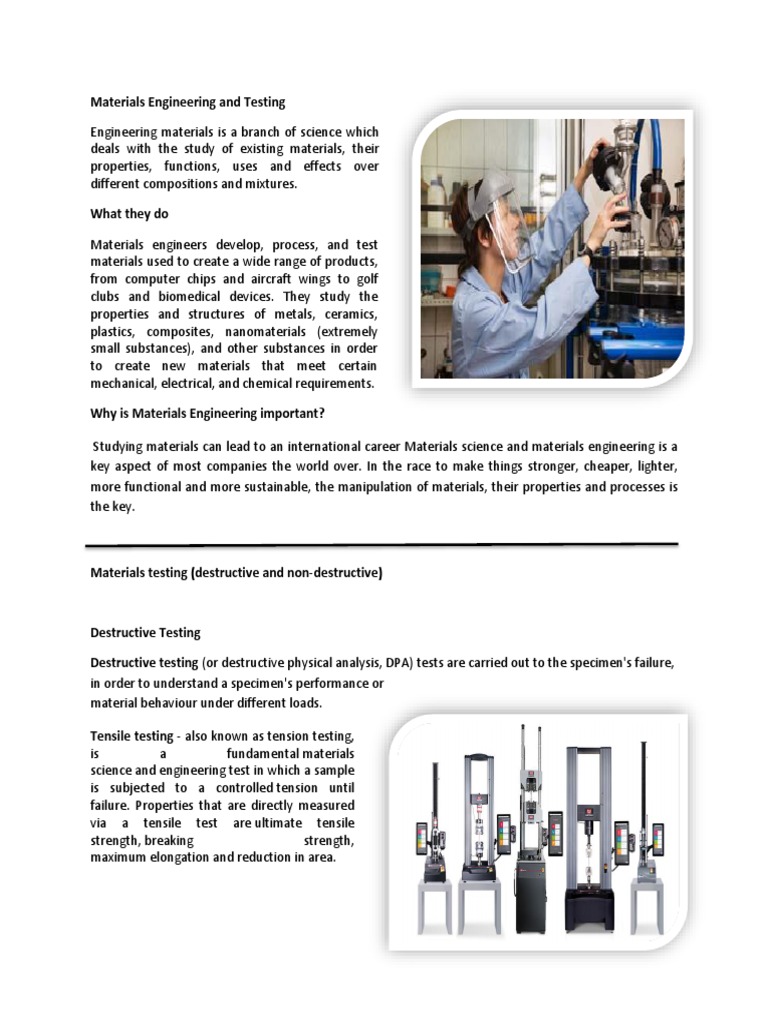 Materials Engineering and Testing

Engineering materials is a branch of science which deals with the study of existing materials, their properties, functions, uses and effects over different compositions and mixtures.

What they do

Materials engineers develop, process, and test materials used to create a wide range of products, from computer chips and aircraft wings to golf clubs and biomedical devices. They study the properties and structures of metals, ceramics, plastics, composites, nanomaterials (extremely small substances), and other substances in order to create new materials that meet certain mechanical, electrical, and chemical requirements.

Why is Materials Engineering important?

Studying materials can lead to an international career Materials science and materials engineering is a key aspect of most companies the world over. In the race to make things stronger, cheaper, lighter, more functional and more sustainable, the manipulation of materials, their properties and processes is the key.

Materials testing (destructive and non-destructive)

Destructive Testing

Destructive testing (or destructive physical analysis, DPA) tests are carried out to the specimen's failure, in order to understand a specimen's performance or material behaviour under different loads.

Tensile testing - also known as tension testing, is a fundamental materials science and engineering test in which a sample is subjected to a controlled tension until failure. Properties that are directly measured via a tensile test are ultimate tensile strength, breaking strength, maximum elongation and reduction in area.