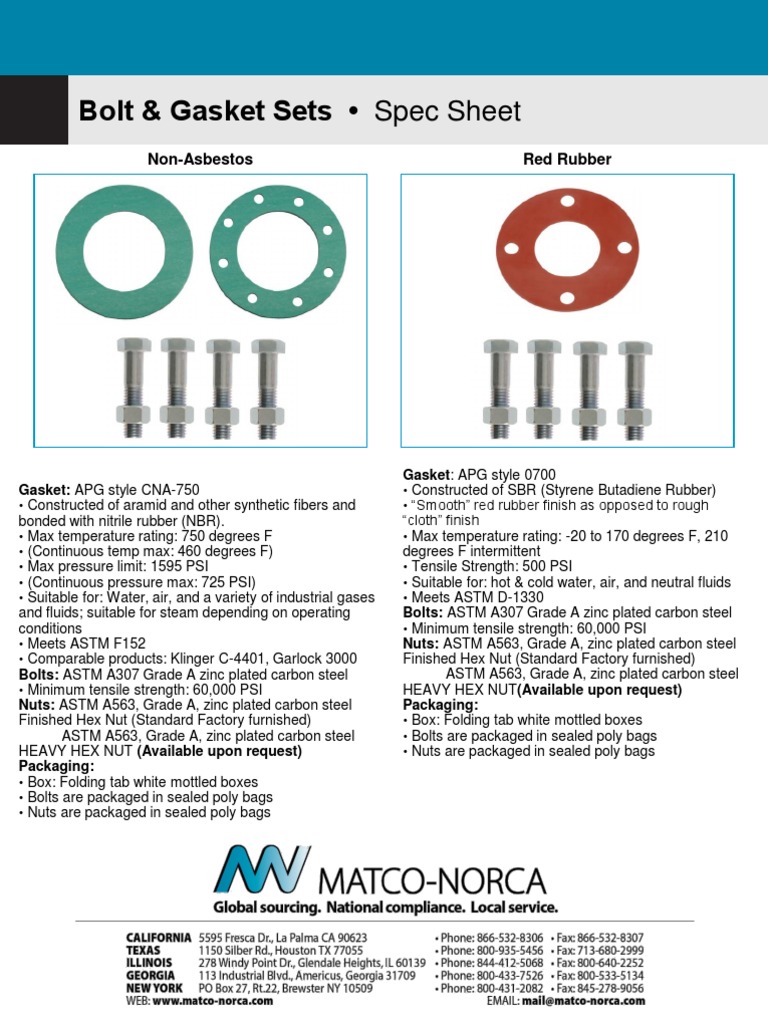 Bolt & Gasket Sets • Spec Sheet

Non-Asbestos

Gasket: APG style CNA-750
• Constructed of aramid and other synthetic fibers and bonded with nitrile rubber (NBR).
• Max temperature rating: 750 degrees F
• (Continuous temp max: 460 degrees F)
• Max pressure limit: 1595 PSI
• (Continuous pressure max: 725 PSI)
• Suitable for: Water, air, and a variety of industrial gases and fluids; suitable for steam depending on operating conditions
• Meets ASTM F152
• Comparable products: Klinger C-4401, Garlock 3000
Bolts: ASTM A307 Grade A zinc plated carbon steel
• Minimum tensile strength: 60,000 PSI
Nuts: ASTM A563, Grade A, zinc plated carbon steel Finished Hex Nut (Standard Factory furnished)
ASTM A563, Grade A, zinc plated carbon steel HEAVY HEX NUT (Available upon request)
Packaging:
• Box: Folding tab white mottled boxes
• Bolts are packaged in sealed poly bags
• Nuts are packaged in sealed poly bags

Red Rubber

Gasket: APG style 0700
• Constructed of SBR (Styrene Butadiene Rubber)
• "Smooth" red rubber finish as opposed to rough "cloth" finish
• Max temperature rating: -20 to 170 degrees F, 210 degrees F intermittent
• Tensile Strength: 500 PSI
• Suitable for: hot & cold water, air, and neutral fluids
• Meets ASTM D-1330
Bolts: ASTM A307 Grade A zinc plated carbon steel
• Minimum tensile strength: 60,000 PSI
Nuts: ASTM A563, Grade A, zinc plated carbon steel Finished Hex Nut (Standard Factory furnished)
ASTM A563, Grade A, zinc plated carbon steel HEAVY HEX NUT(Available upon request)
Packaging:
• Box: Folding tab white mottled boxes
• Bolts are packaged in sealed poly bags
• Nuts are packaged in sealed poly bags

MATCO-NORCA
Global sourcing. National compliance. Local service.

CALIFORNIA 5595 Fresca Dr., La Palma CA 90623 • Phone: 866-532-8306 • Fax: 866-532-8307
TEXAS 1150 Silber Rd., Houston TX 77055 • Phone: 800-935-5456 • Fax: 713-680-2999
ILLINOIS 278 Windy Point Dr., Glendale Heights, IL 60139 • Phone: 844-412-5068 • Fax: 800-640-2252
GEORGIA 113 Industrial Blvd., Americus, Georgia 31709 • Phone: 800-433-7526 • Fax: 800-533-5134
NEW YORK PO Box 27, Rt.22, Brewster NY 10509 • Phone: 800-431-2082 • Fax: 845-278-9056
WEB: www.matco-norca.com EMAIL: mail@matco-norca.com