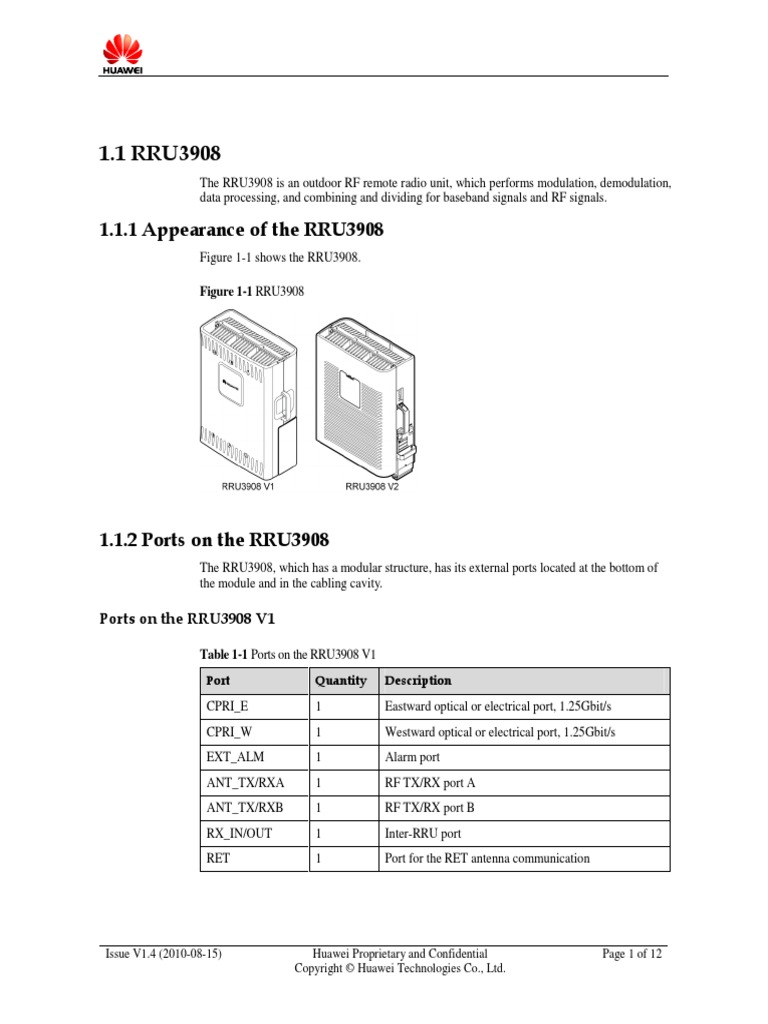 HUAWEI

1.1 RRU3908

The RRU3908 is an outdoor RF remote radio unit, which performs modulation, demodulation, data processing, and combining and dividing for baseband signals and RF signals.

1.1.1 Appearance of the RRU3908

Figure 1-1 shows the RRU3908.

Figure 1-1 RRU3908

RRU3908 V1

RRU3908 V2

1.1.2 Ports on the RRU3908

The RRU3908, which has a modular structure, has its external ports located at the bottom of the module and in the cabling cavity.

Ports on the RRU3908 V1

Table 1-1 Ports on the RRU3908 V1

| Port | Quantity | Description |
|---|---|---|
| CPRI_E | 1 | Eastward optical or electrical port, 1.25Gbit/s |
| CPRI_W | 1 | Westward optical or electrical port, 1.25Gbit/s |
| EXT_ALM | 1 | Alarm port |
| ANT_TX/RXA | 1 | RF TX/RX port A |
| ANT_TX/RXB | 1 | RF TX/RX port B |
| RX_IN/OUT | 1 | Inter-RRU port |
| RET | 1 | Port for the RET antenna communication |

Issue V1.4 (2010-08-15)

Huawei Proprietary and Confidential
Copyright © Huawei Technologies Co., Ltd.

Page 1 of 12