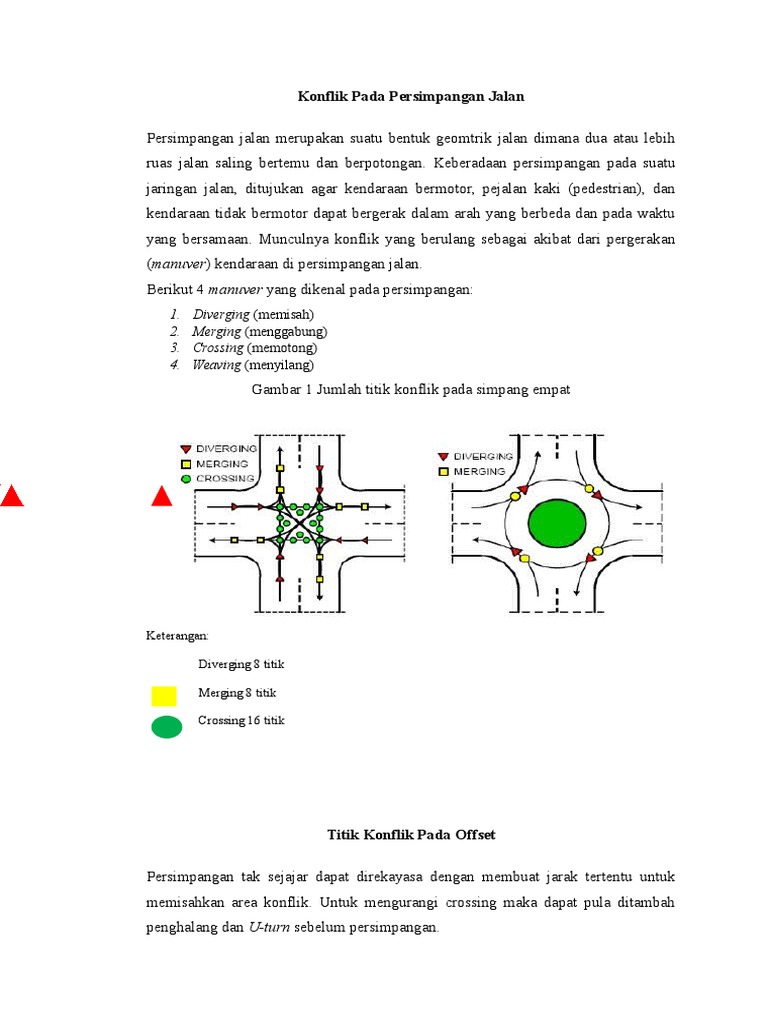 Konflik Pada Persimpangan Jalan

Persimpangan jalan merupakan suatu bentuk geomtrik jalan dimana dua atau lebih ruas jalan saling bertemu dan berpotongan. Keberadaan persimpangan pada suatu jaringan jalan, ditujukan agar kendaraan bermotor, pejalan kaki (pedestrian), dan kendaraan tidak bermotor dapat bergerak dalam arah yang berbeda dan pada waktu yang bersamaan. Munculnya konflik yang berulang sebagai akibat dari pergerakan (manuver) kendaraan di persimpangan jalan.

Berikut 4 manuver yang dikenal pada persimpangan:

1. Diverging (memisah)
2. Merging (menggabung)
3. Crossing (memotong)
4. Weaving (menyilang)

Gambar 1 Jumlah titik konflik pada simpang empat

DIVERGING
MERGING
CROSSING

DIVERGING
MERGING

Keterangan:

Diverging 8 titik

Merging 8 titik

Crossing 16 titik

Titik Konflik Pada Offset

Persimpangan tak sejajar dapat direkayasa dengan membuat jarak tertentu untuk memisahkan area konflik. Untuk mengurangi crossing maka dapat pula ditambah penghalang dan U-turn sebelum persimpangan.