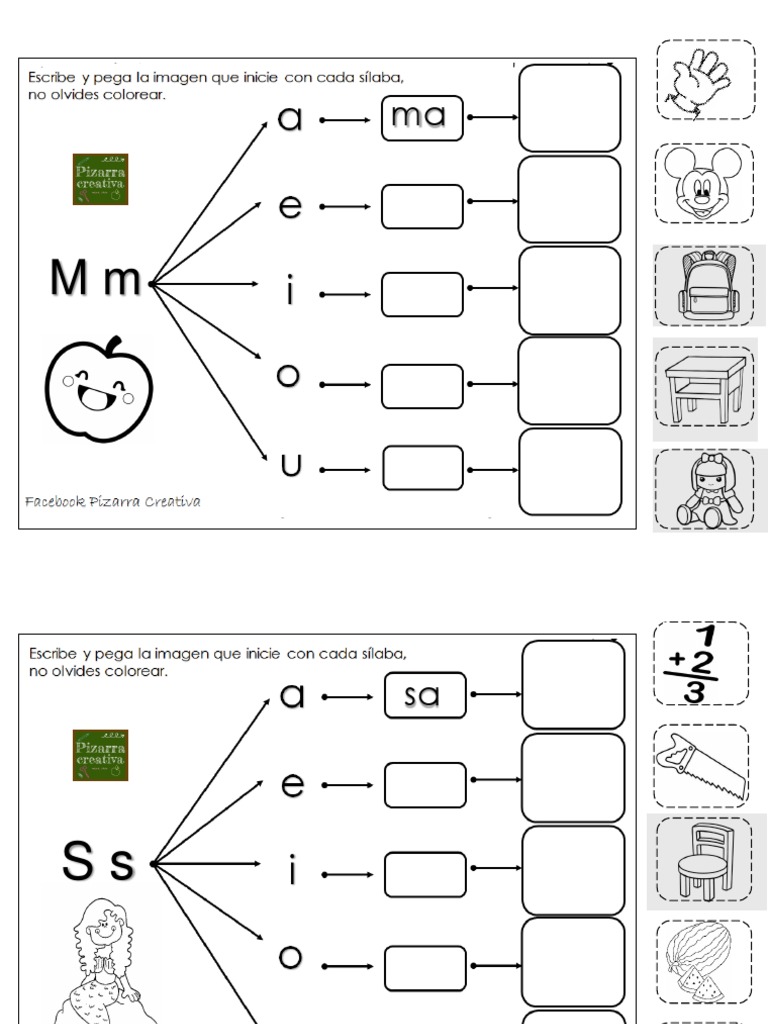 Escribe y pega la imagen que inicie con cada sílaba, no olvides colorear.

Pizarra creativa

M m

a ma

e

i

o

u

Facebook Pizarra Creativa

Escribe y pega la imagen que inicie con cada sílaba, no olvides colorear.

Pizarra creativa

S s

a sa

e

i

o

$\begin{array}{r} 1 \\ +2 \\ \hline 3 \end{array}$