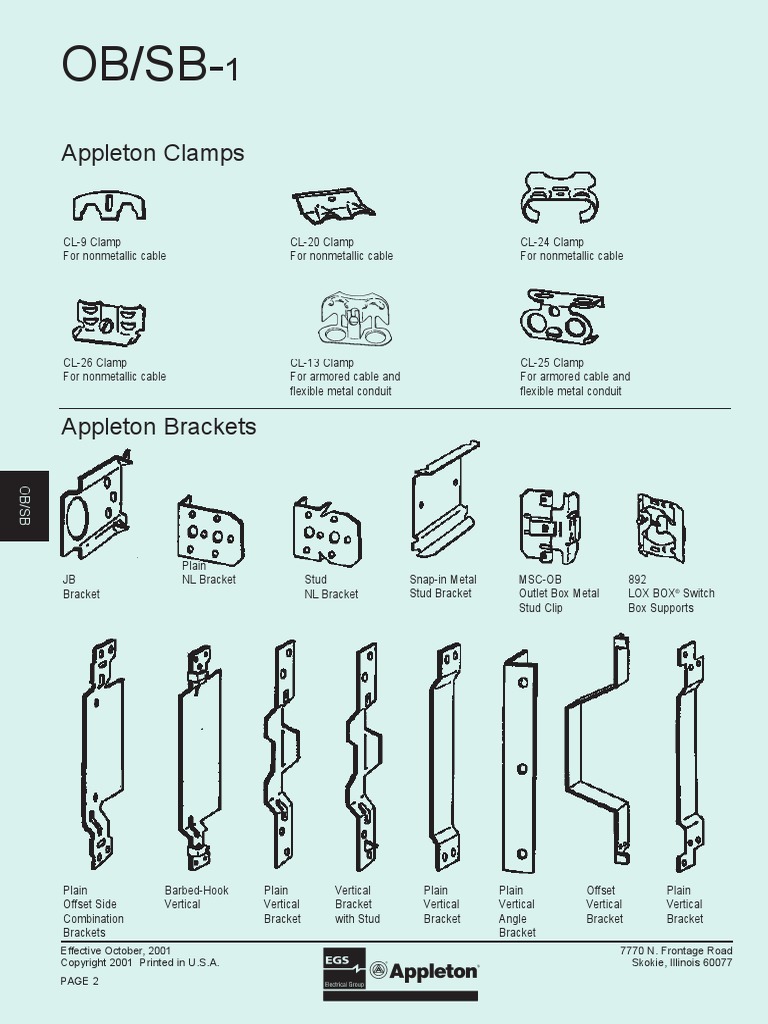 OB/SB-1

Appleton Clamps

CL-9 Clamp
For nonmetallic cable

CL-20 Clamp
For nonmetallic cable

CL-24 Clamp
For nonmetallic cable

CL-26 Clamp
For nonmetallic cable

CL-13 Clamp
For armored cable and flexible metal conduit

CL-25 Clamp
For armored cable and flexible metal conduit

Appleton Brackets

OB/SB

JB
Bracket

Plain
NL Bracket

Stud
NL Bracket

Snap-in Metal
Stud Bracket

MSC-OB
Outlet Box Metal
Stud Clip

892
LOX BOX® Switch
Box Supports

Plain
Offset Side
Combination
Brackets

Barbed-Hook
Vertical

Plain
Vertical
Bracket

Vertical
Bracket
with Stud

Plain
Vertical
Bracket

Plain
Vertical
Angle
Bracket

Offset
Vertical
Bracket

Plain
Vertical
Bracket

Effective October, 2001
Copyright 2001 Printed in U.S.A.

PAGE 2

EGS
Electrical Group
Appleton

7770 N. Frontage Road
Skokie, Illinois 60077