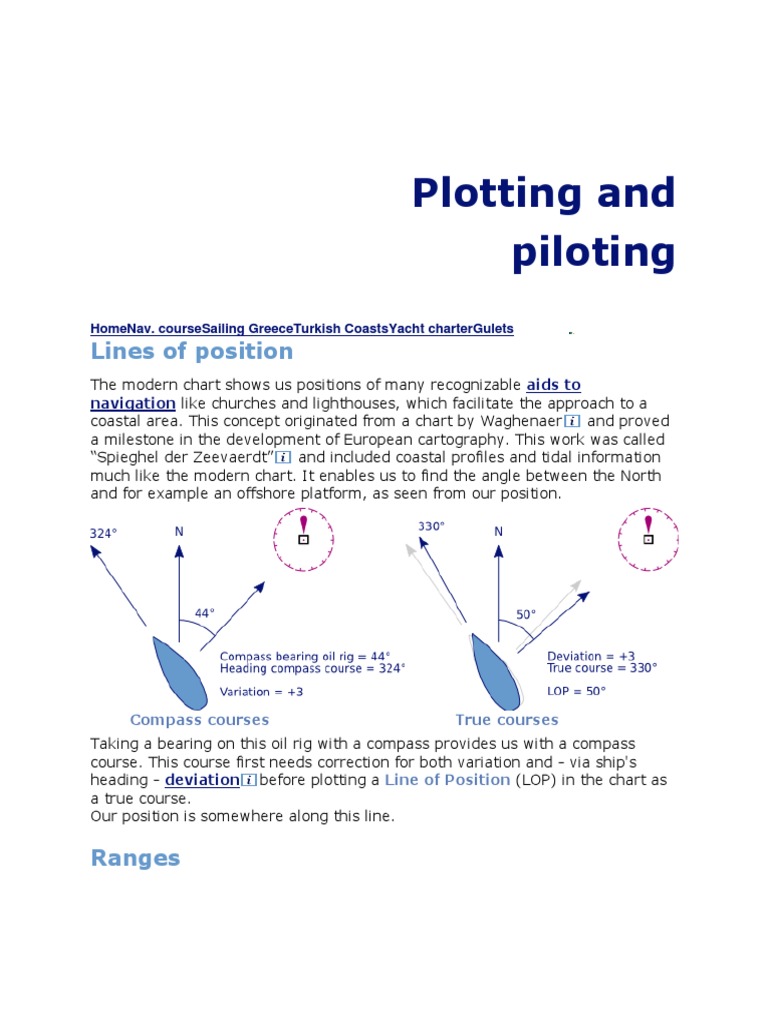 Plotting and piloting

HomeNav. courseSailing GreeceTurkish CoastsYacht charterGulets

Lines of position

The modern chart shows us positions of many recognizable aids to navigation like churches and lighthouses, which facilitate the approach to a coastal area. This concept originated from a chart by Waghenaer i and proved a milestone in the development of European cartography. This work was called "Spieghel der Zeevaerdt" i and included coastal profiles and tidal information much like the modern chart. It enables us to find the angle between the North and for example an offshore platform, as seen from our position.

324°
N
44°
Compass bearing oil rig = 44°
Heading compass course = 324°
Variation = +3
Compass courses

330°
N
50°
Deviation = +3
True course = 330°
LOP = 50°
True courses

Taking a bearing on this oil rig with a compass provides us with a compass course. This course first needs correction for both variation and - via ship's heading - deviation i before plotting a Line of Position (LOP) in the chart as a true course.
Our position is somewhere along this line.

Ranges