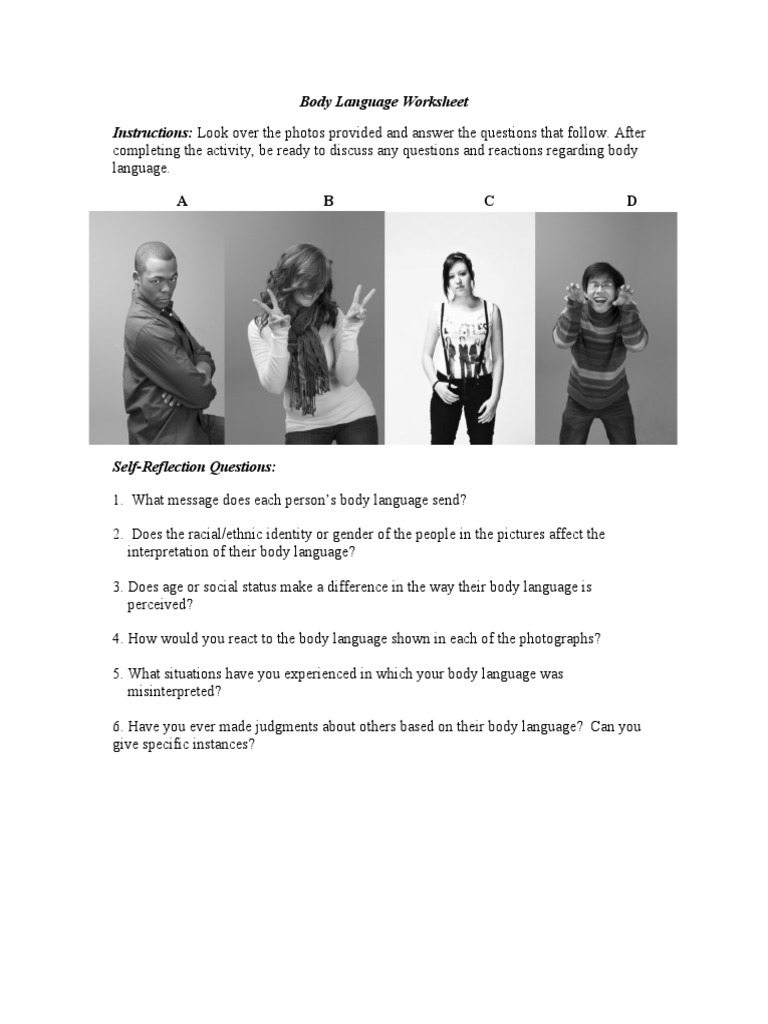 Body Language Worksheet

Instructions: Look over the photos provided and answer the questions that follow. After completing the activity, be ready to discuss any questions and reactions regarding body language.

A B C D

Self-Reflection Questions:

1. What message does each person's body language send?

2. Does the racial/ethnic identity or gender of the people in the pictures affect the interpretation of their body language?

3. Does age or social status make a difference in the way their body language is perceived?

4. How would you react to the body language shown in each of the photographs?

5. What situations have you experienced in which your body language was misinterpreted?

6. Have you ever made judgments about others based on their body language? Can you give specific instances?