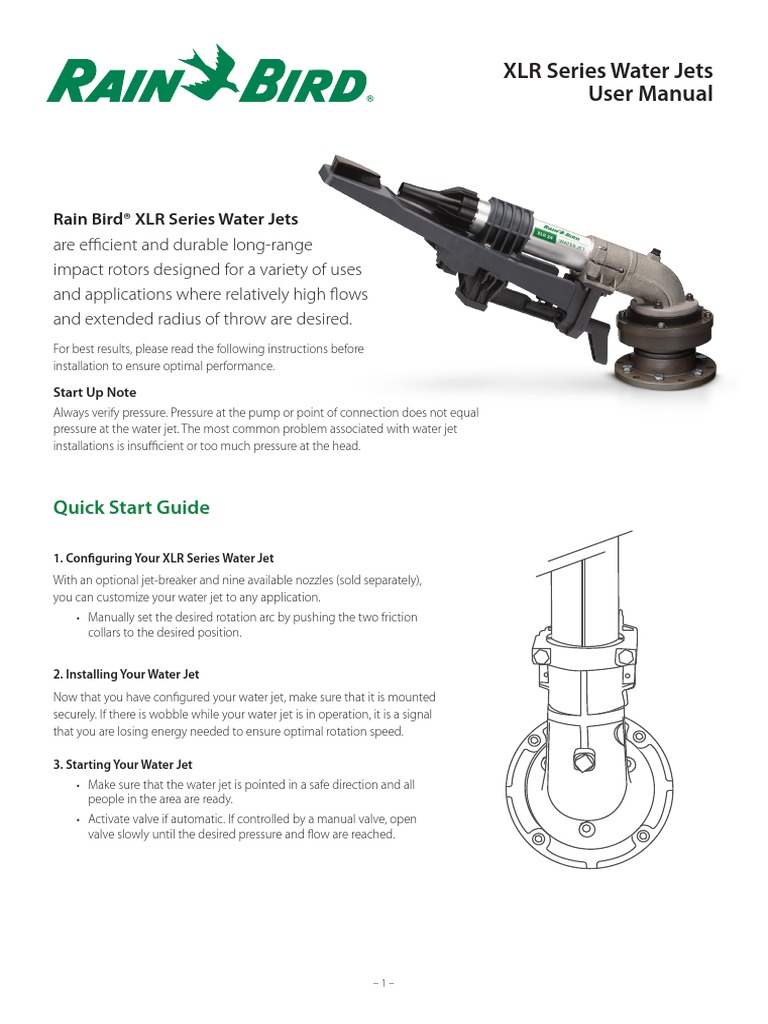 RAIN BIRD®

XLR Series Water Jets
User Manual

Rain Bird® XLR Series Water Jets are efficient and durable long-range impact rotors designed for a variety of uses and applications where relatively high flows and extended radius of throw are desired.

For best results, please read the following instructions before installation to ensure optimal performance.

Start Up Note

Always verify pressure. Pressure at the pump or point of connection does not equal pressure at the water jet. The most common problem associated with water jet installations is insufficient or too much pressure at the head.

Quick Start Guide

1. Configuring Your XLR Series Water Jet

With an optional jet-breaker and nine available nozzles (sold separately), you can customize your water jet to any application.

• Manually set the desired rotation arc by pushing the two friction collars to the desired position.

2. Installing Your Water Jet

Now that you have configured your water jet, make sure that it is mounted securely. If there is wobble while your water jet is in operation, it is a signal that you are losing energy needed to ensure optimal rotation speed.

3. Starting Your Water Jet

• Make sure that the water jet is pointed in a safe direction and all people in the area are ready.

• Activate valve if automatic. If controlled by a manual valve, open valve slowly until the desired pressure and flow are reached.

– 1 –