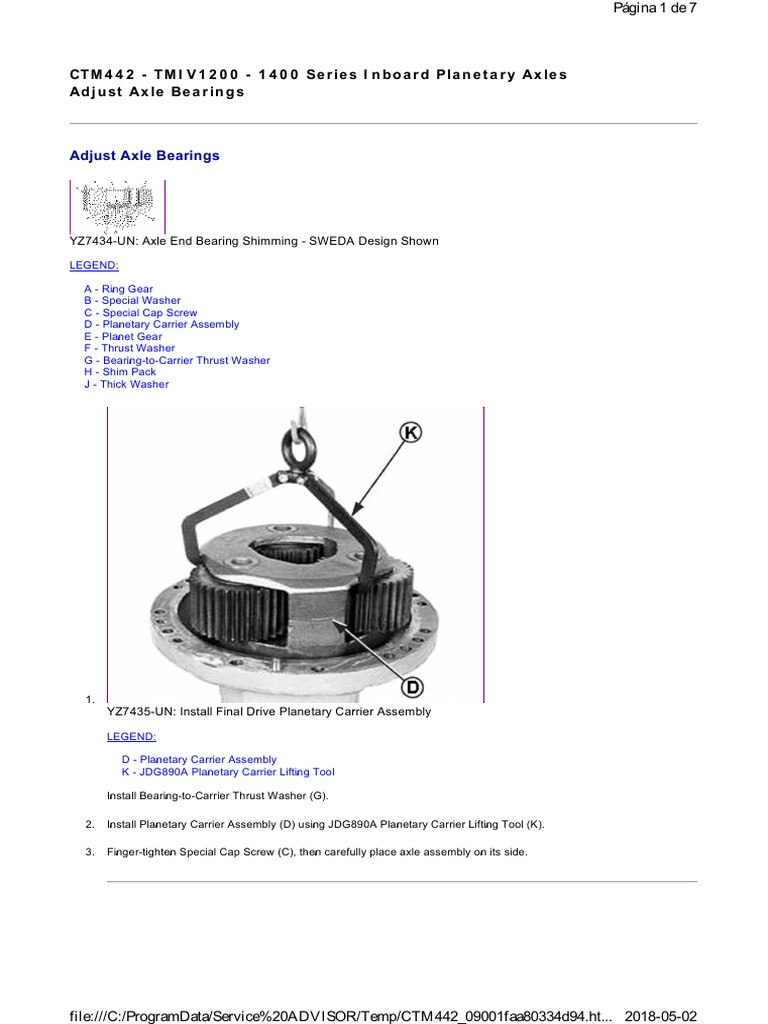 Página 1 de 7

CTM442 - TMIV1200 - 1400 Series Inboard Planetary Axles
Adjust Axle Bearings

Adjust Axle Bearings

YZ7434-UN: Axle End Bearing Shimming - SWEDA Design Shown

LEGEND:

A - Ring Gear
B - Special Washer
C - Special Cap Screw
D - Planetary Carrier Assembly
E - Planet Gear
F - Thrust Washer
G - Bearing-to-Carrier Thrust Washer
H - Shim Pack
J - Thick Washer

K

D

1. YZ7435-UN: Install Final Drive Planetary Carrier Assembly

LEGEND:

D - Planetary Carrier Assembly
K - JDG890A Planetary Carrier Lifting Tool

Install Bearing-to-Carrier Thrust Washer (G).

2. Install Planetary Carrier Assembly (D) using JDG890A Planetary Carrier Lifting Tool (K).

3. Finger-tighten Special Cap Screw (C), then carefully place axle assembly on its side.

file:///C:/ProgramData/Service%20ADVISOR/Temp/CTM442_09001faa80334d94.ht... 2018-05-02