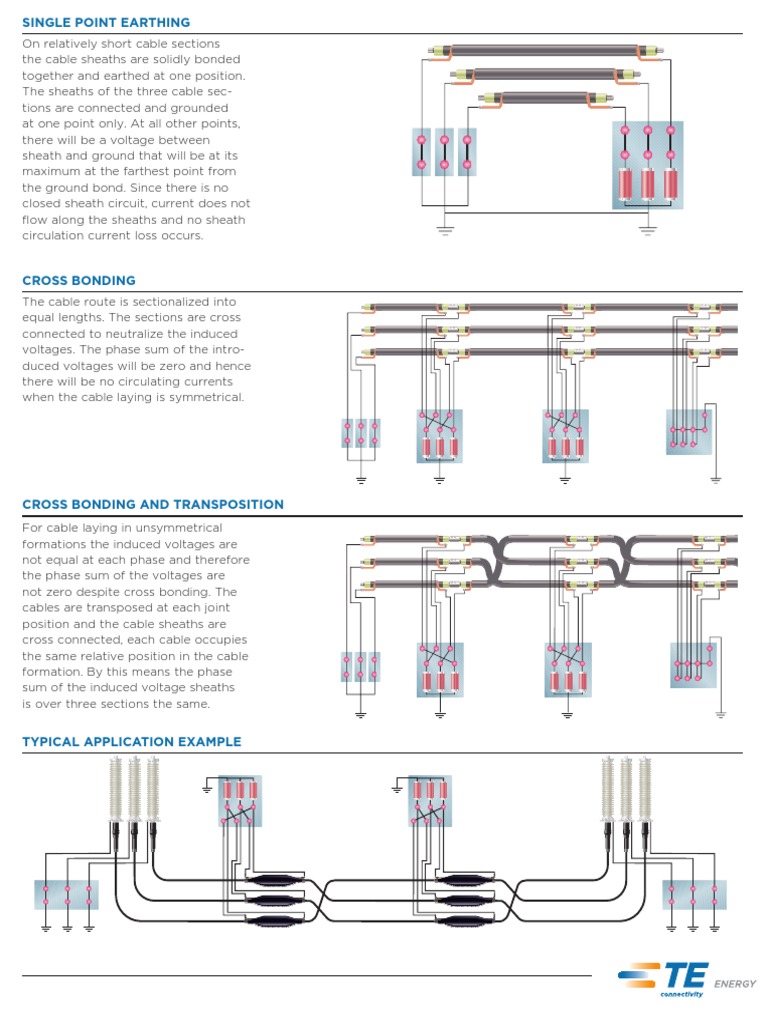 SINGLE POINT EARTHING

On relatively short cable sections the cable sheaths are solidly bonded together and earthed at one position. The sheaths of the three cable sections are connected and grounded at one point only. At all other points, there will be a voltage between sheath and ground that will be at its maximum at the farthest point from the ground bond. Since there is no closed sheath circuit, current does not flow along the sheaths and no sheath circulation current loss occurs.

CROSS BONDING

The cable route is sectionalized into equal lengths. The sections are cross connected to neutralize the induced voltages. The phase sum of the introduced voltages will be zero and hence there will be no circulating currents when the cable laying is symmetrical.

CROSS BONDING AND TRANSPOSITION

For cable laying in unsymmetrical formations the induced voltages are not equal at each phase and therefore the phase sum of the voltages are not zero despite cross bonding. The cables are transposed at each joint position and the cable sheaths are cross connected, each cable occupies the same relative position in the cable formation. By this means the phase sum of the induced voltage sheaths is over three sections the same.

TYPICAL APPLICATION EXAMPLE

TE connectivity ENERGY