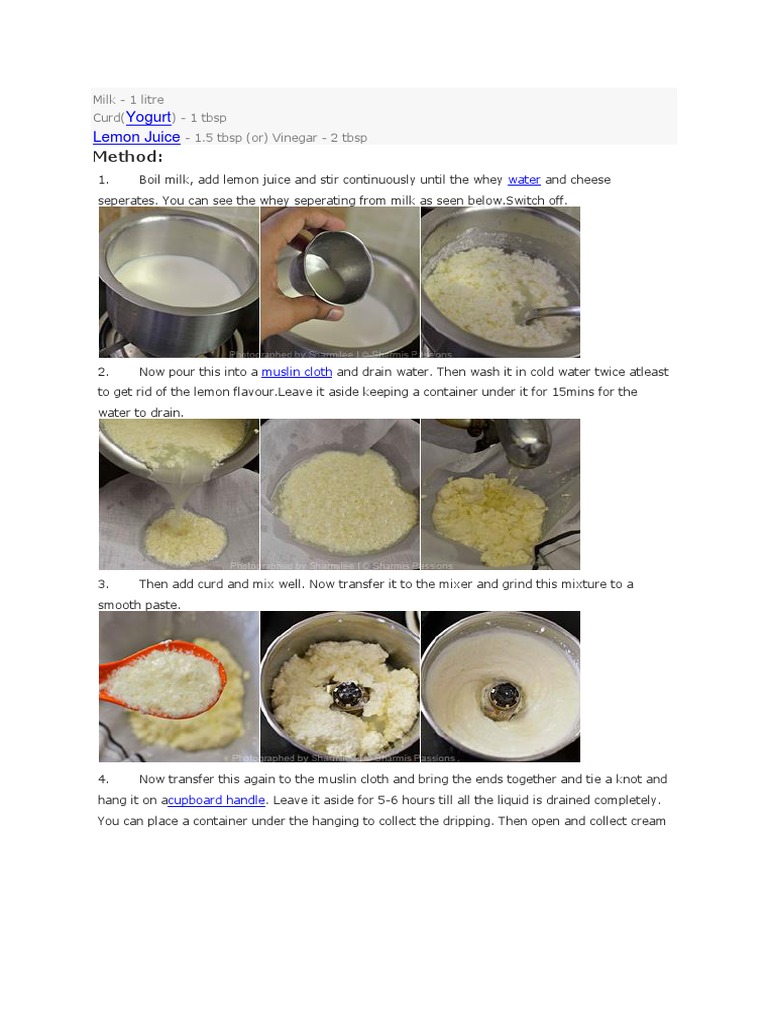 Milk - 1 litre
Curd(Yogurt) - 1 tbsp
Lemon Juice - 1.5 tbsp (or) Vinegar - 2 tbsp

Method:

1. Boil milk, add lemon juice and stir continuously until the whey water and cheese seperates. You can see the whey seperating from milk as seen below.Switch off.

Photographed by Sharmilee | © Sharmis Passions

2. Now pour this into a muslin cloth and drain water. Then wash it in cold water twice atleast to get rid of the lemon flavour.Leave it aside keeping a container under it for 15mins for the water to drain.

Photographed by Sharmilee | © Sharmis Passions

3. Then add curd and mix well. Now transfer it to the mixer and grind this mixture to a smooth paste.

Photographed by Sharmilee | © Sharmis Passions

4. Now transfer this again to the muslin cloth and bring the ends together and tie a knot and hang it on acupboard handle. Leave it aside for 5-6 hours till all the liquid is drained completely. You can place a container under the hanging to collect the dripping. Then open and collect cream