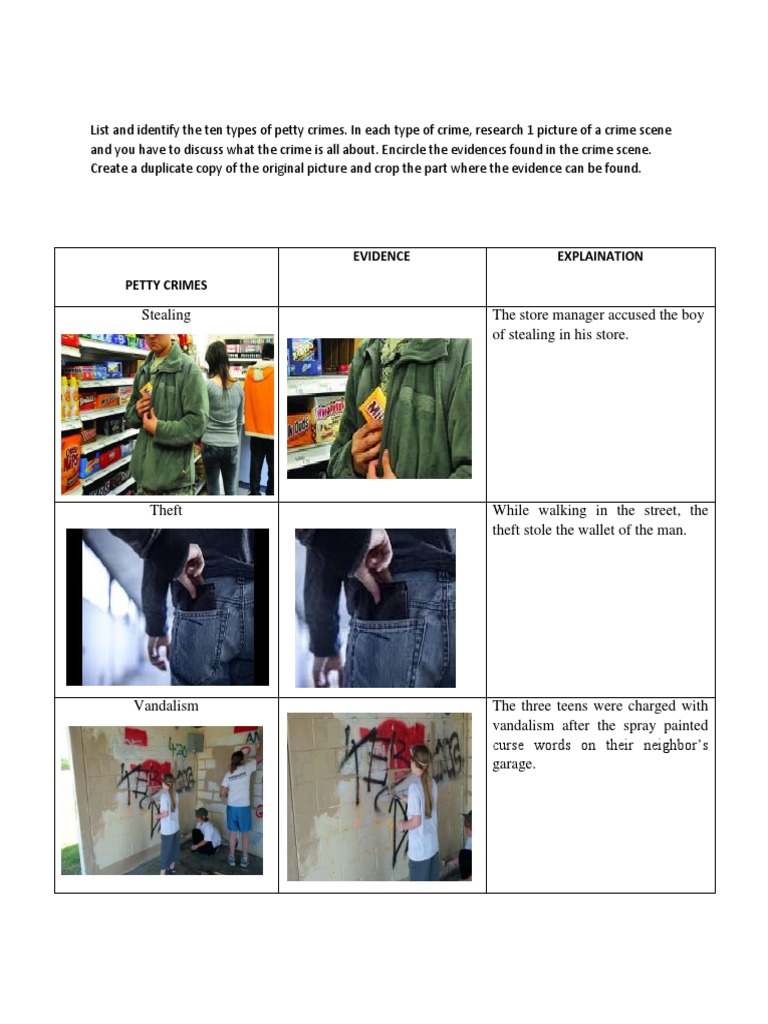 List and identify the ten types of petty crimes. In each type of crime, research 1 picture of a crime scene and you have to discuss what the crime is all about. Encircle the evidences found in the crime scene. Create a duplicate copy of the original picture and crop the part where the evidence can be found.

| PETTY CRIMES | EVIDENCE | EXPLAINATION |
|---|---|---|
| Stealing | | The store manager accused the boy of stealing in his store. |
| Theft | | While walking in the street, the theft stole the wallet of the man. |
| Vandalism | | The three teens were charged with vandalism after the spray painted curse words on their neighbor's garage. |