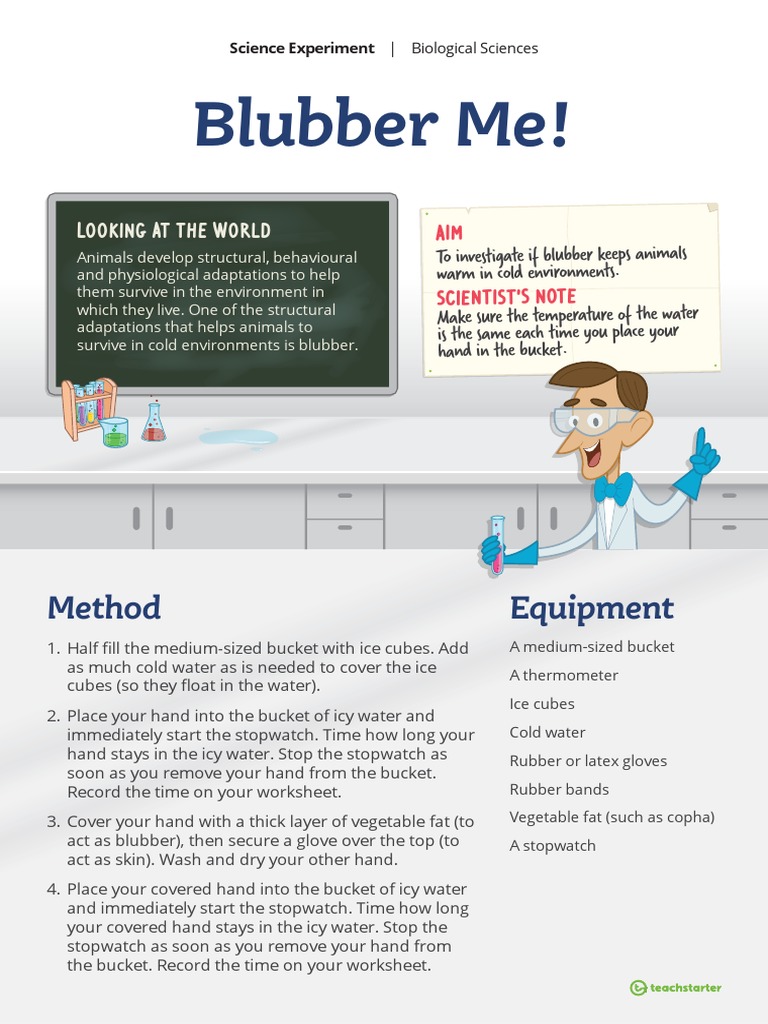 Science Experiment | Biological Sciences

Blubber Me!

LOOKING AT THE WORLD

Animals develop structural, behavioural and physiological adaptations to help them survive in the environment in which they live. One of the structural adaptations that helps animals to survive in cold environments is blubber.

AIM

To investigate if blubber keeps animals warm in cold environments.

SCIENTIST'S NOTE

Make sure the temperature of the water is the same each time you place your hand in the bucket.

Method

1. Half fill the medium-sized bucket with ice cubes. Add as much cold water as is needed to cover the ice cubes (so they float in the water).

2. Place your hand into the bucket of icy water and immediately start the stopwatch. Time how long your hand stays in the icy water. Stop the stopwatch as soon as you remove your hand from the bucket. Record the time on your worksheet.

3. Cover your hand with a thick layer of vegetable fat (to act as blubber), then secure a glove over the top (to act as skin). Wash and dry your other hand.

4. Place your covered hand into the bucket of icy water and immediately start the stopwatch. Time how long your covered hand stays in the icy water. Stop the stopwatch as soon as you remove your hand from the bucket. Record the time on your worksheet.

Equipment

A medium-sized bucket

A thermometer

Ice cubes

Cold water

Rubber or latex gloves

Rubber bands

Vegetable fat (such as copha)

A stopwatch

teachstarter