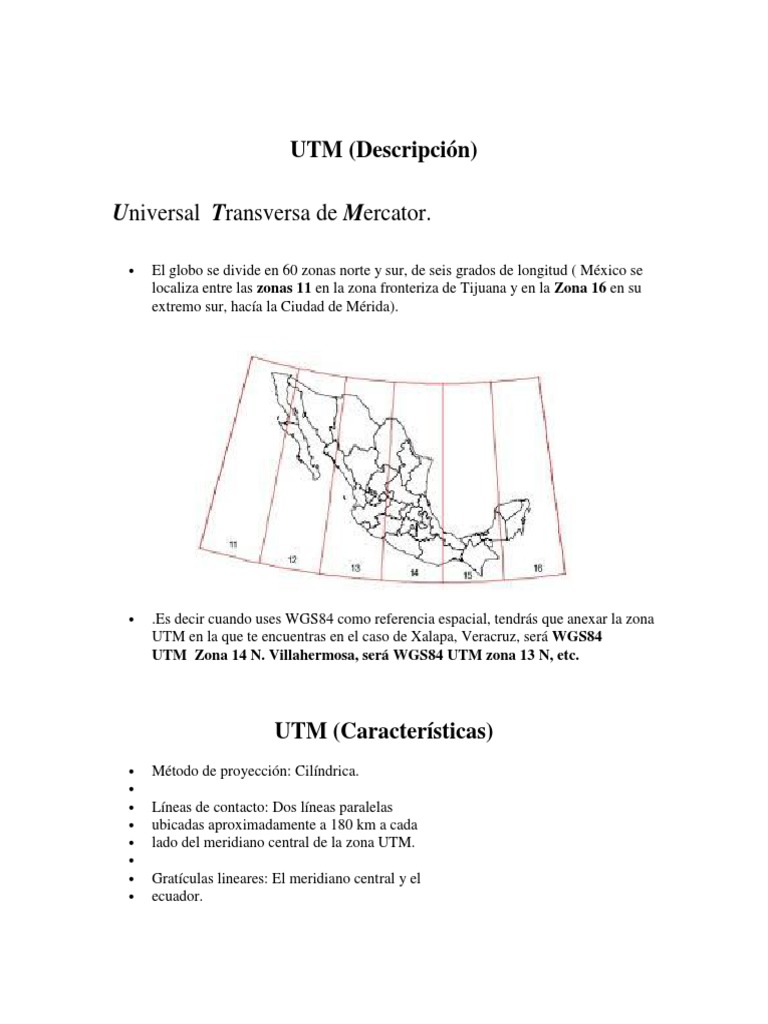 UTM (Descripción)

Universal Transversa de Mercator.

• El globo se divide en 60 zonas norte y sur, de seis grados de longitud ( México se localiza entre las zonas 11 en la zona fronteriza de Tijuana y en la Zona 16 en su extremo sur, hacía la Ciudad de Mérida).

11
12
13
14
15
16

• .Es decir cuando uses WGS84 como referencia espacial, tendrás que anexar la zona UTM en la que te encuentras en el caso de Xalapa, Veracruz, será WGS84 UTM Zona 14 N. Villahermosa, será WGS84 UTM zona 13 N, etc.

UTM (Características)

• Método de proyección: Cilíndrica.
•
• Líneas de contacto: Dos líneas paralelas
• ubicadas aproximadamente a 180 km a cada
• lado del meridiano central de la zona UTM.
•
• Gratículas lineares: El meridiano central y el
• ecuador.