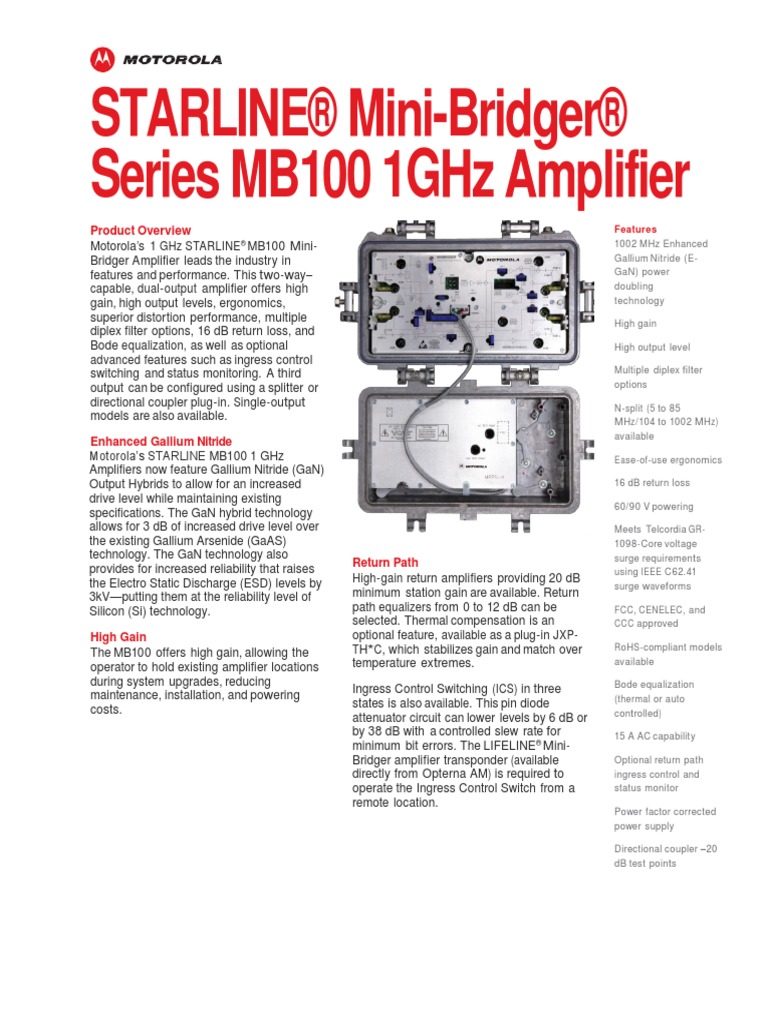 MOTOROLA

STARLINE® Mini-Bridger® Series MB100 1GHz Amplifier

Product Overview
Motorola's 1 GHz STARLINE® MB100 Mini-Bridger Amplifier leads the industry in features and performance. This two-way–capable, dual-output amplifier offers high gain, high output levels, ergonomics, superior distortion performance, multiple diplex filter options, 16 dB return loss, and Bode equalization, as well as optional advanced features such as ingress control switching and status monitoring. A third output can be configured using a splitter or directional coupler plug-in. Single-output models are also available.

Enhanced Gallium Nitride
Motorola's STARLINE MB100 1 GHz Amplifiers now feature Gallium Nitride (GaN) Output Hybrids to allow for an increased drive level while maintaining existing specifications. The GaN hybrid technology allows for 3 dB of increased drive level over the existing Gallium Arsenide (GaAS) technology. The GaN technology also provides for increased reliability that raises the Electro Static Discharge (ESD) levels by 3kV—putting them at the reliability level of Silicon (Si) technology.

High Gain
The MB100 offers high gain, allowing the operator to hold existing amplifier locations during system upgrades, reducing maintenance, installation, and powering costs.

MOTOROLA

Return Path
High-gain return amplifiers providing 20 dB minimum station gain are available. Return path equalizers from 0 to 12 dB can be selected. Thermal compensation is an optional feature, available as a plug-in JXP-TH*C, which stabilizes gain and match over temperature extremes.

Ingress Control Switching (ICS) in three states is also available. This pin diode attenuator circuit can lower levels by 6 dB or by 38 dB with a controlled slew rate for minimum bit errors. The LIFELINE® Mini-Bridger amplifier transponder (available directly from Opterna AM) is required to operate the Ingress Control Switch from a remote location.

Features
1002 MHz Enhanced Gallium Nitride (E-GaN) power doubling technology

High gain

High output level

Multiple diplex filter options

N-split (5 to 85 MHz/104 to 1002 MHz) available

Ease-of-use ergonomics

16 dB return loss

60/90 V powering

Meets Telcordia GR-1098-Core voltage surge requirements using IEEE C62.41 surge waveforms

FCC, CENELEC, and CCC approved

RoHS-compliant models available

Bode equalization (thermal or auto controlled)

15 A AC capability

Optional return path ingress control and status monitor

Power factor corrected power supply

Directional coupler –20 dB test points